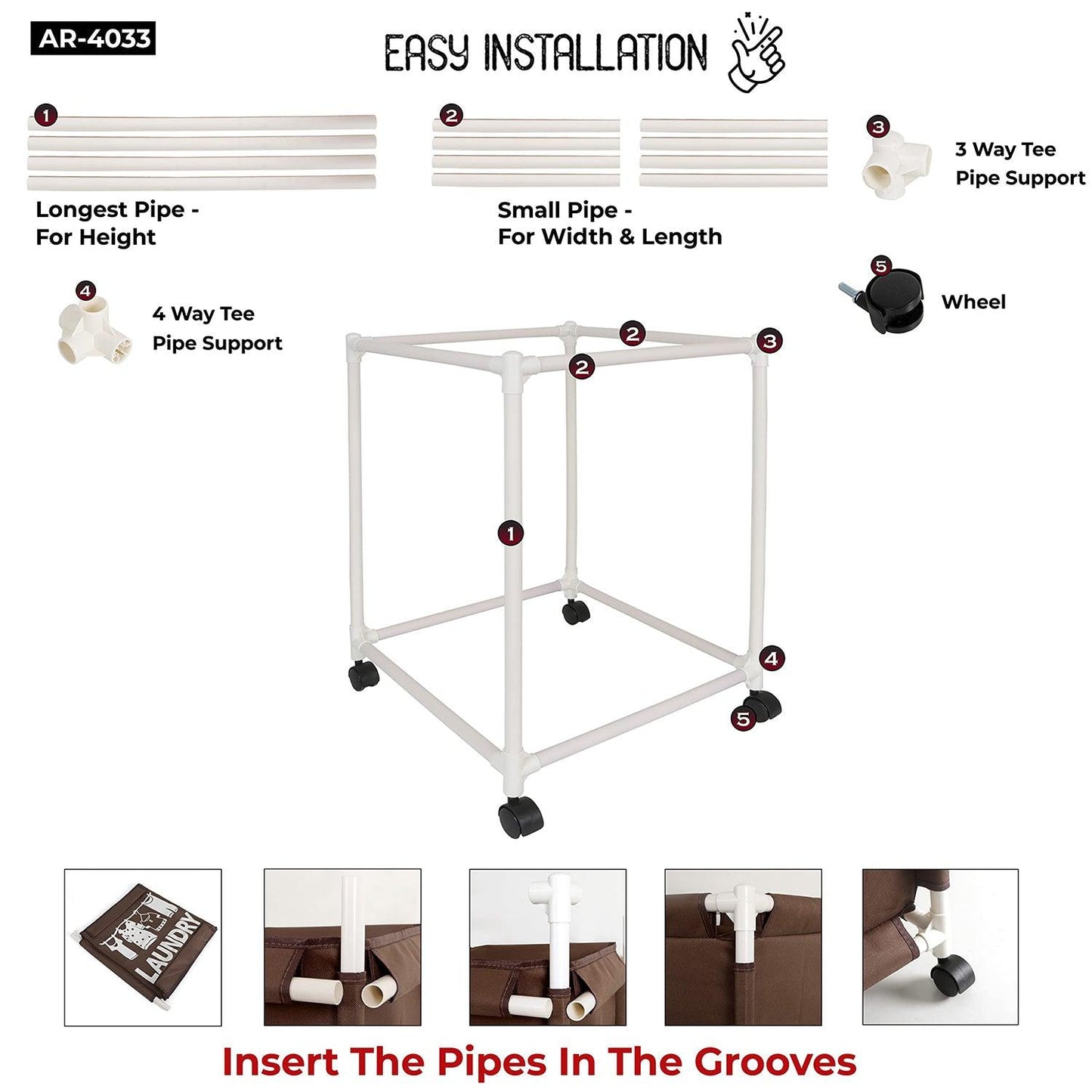 AR-4033

EASY INSTALLATION

1

Longest Pipe - For Height

2

Small Pipe - For Width & Length

3

3 Way Tee Pipe Support

4

4 Way Tee Pipe Support

5

Wheel

2

2

3

1

4

5

LAUNDRY

Insert The Pipes In The Grooves