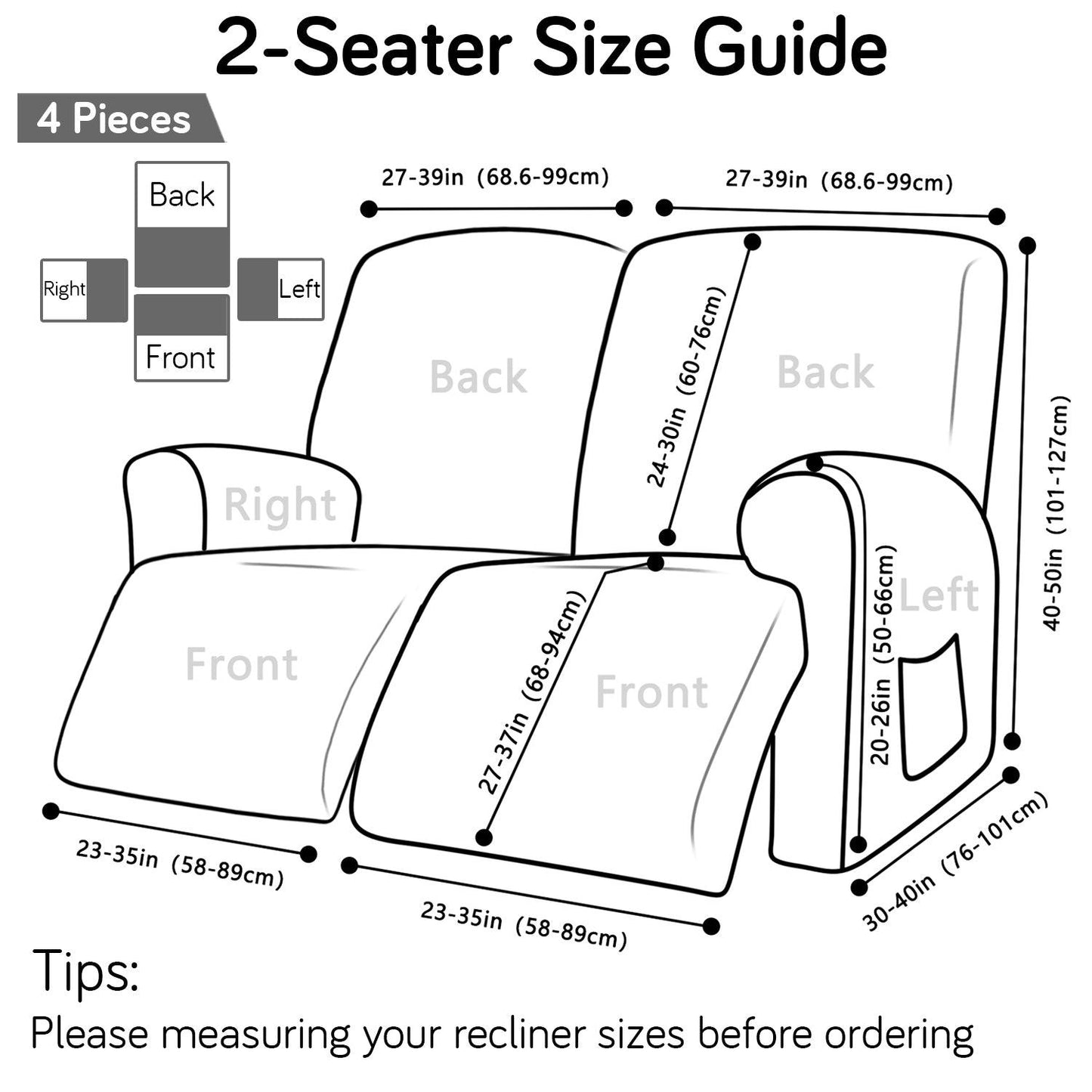 2-Seater Size Guide

4 Pieces

Back

Right

Left

Front

27-39in (68.6-99cm)

27-39in (68.6-99cm)

Back

Back

24-30in (60-76cm)

40-50in (101-127cm)

Right

Left

20-26in (50-66cm)

Front

Front

27-37in (68-94cm)

23-35in (58-89cm)

23-35in (58-89cm)

30-40in (76-101cm)

Tips:

Please measuring your recliner sizes before ordering