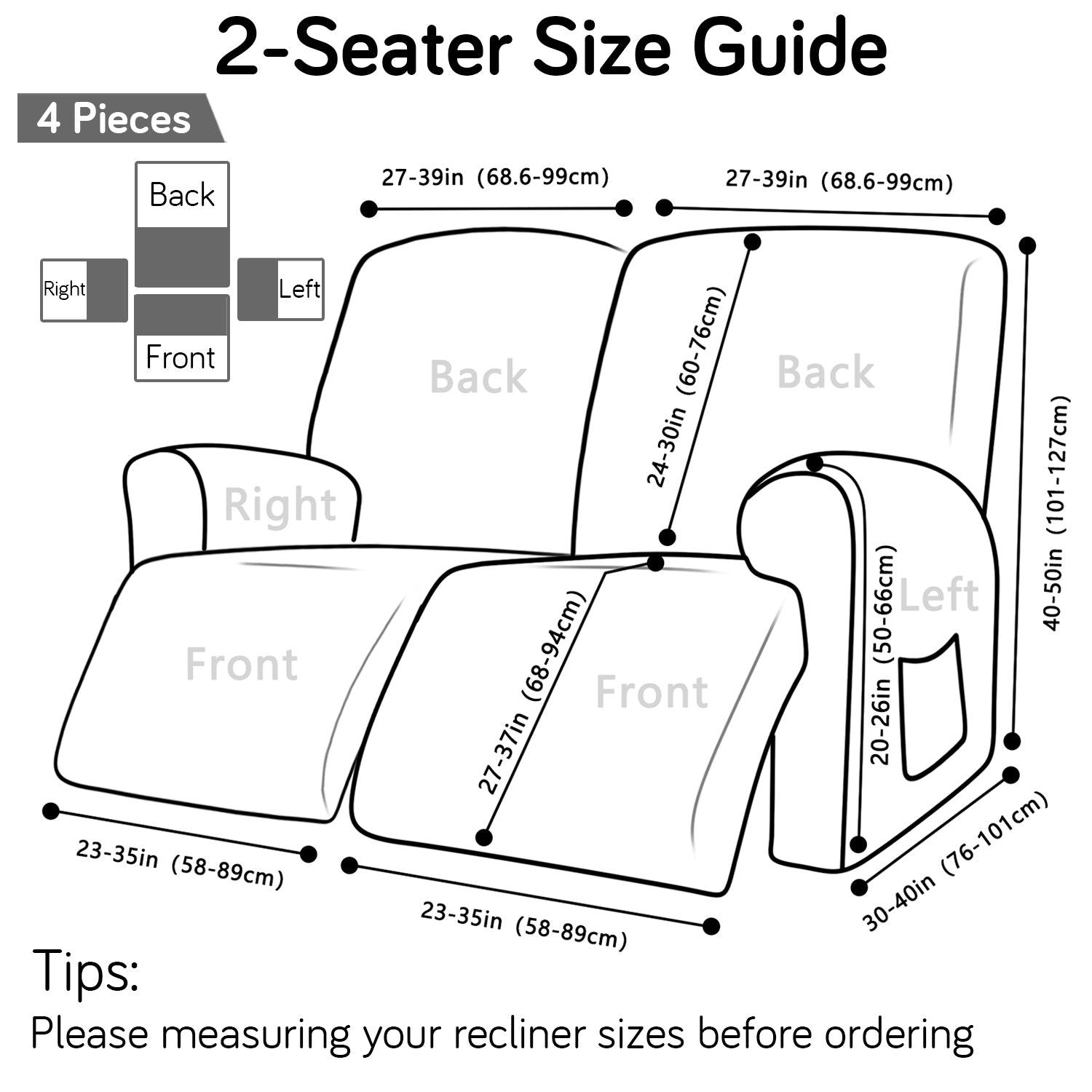 2-Seater Size Guide

4 Pieces

Back
Right
Left
Front

27-39in (68.6-99cm)
27-39in (68.6-99cm)

Back
Back
24-30in (60-76cm)
40-50in (101-127cm)
Right
Left
20-26in (50-66cm)
Front
Front
27-37in (68-94cm)

23-35in (58-89cm)
23-35in (58-89cm)
30-40in (76-101cm)

Tips:
Please measuring your recliner sizes before ordering