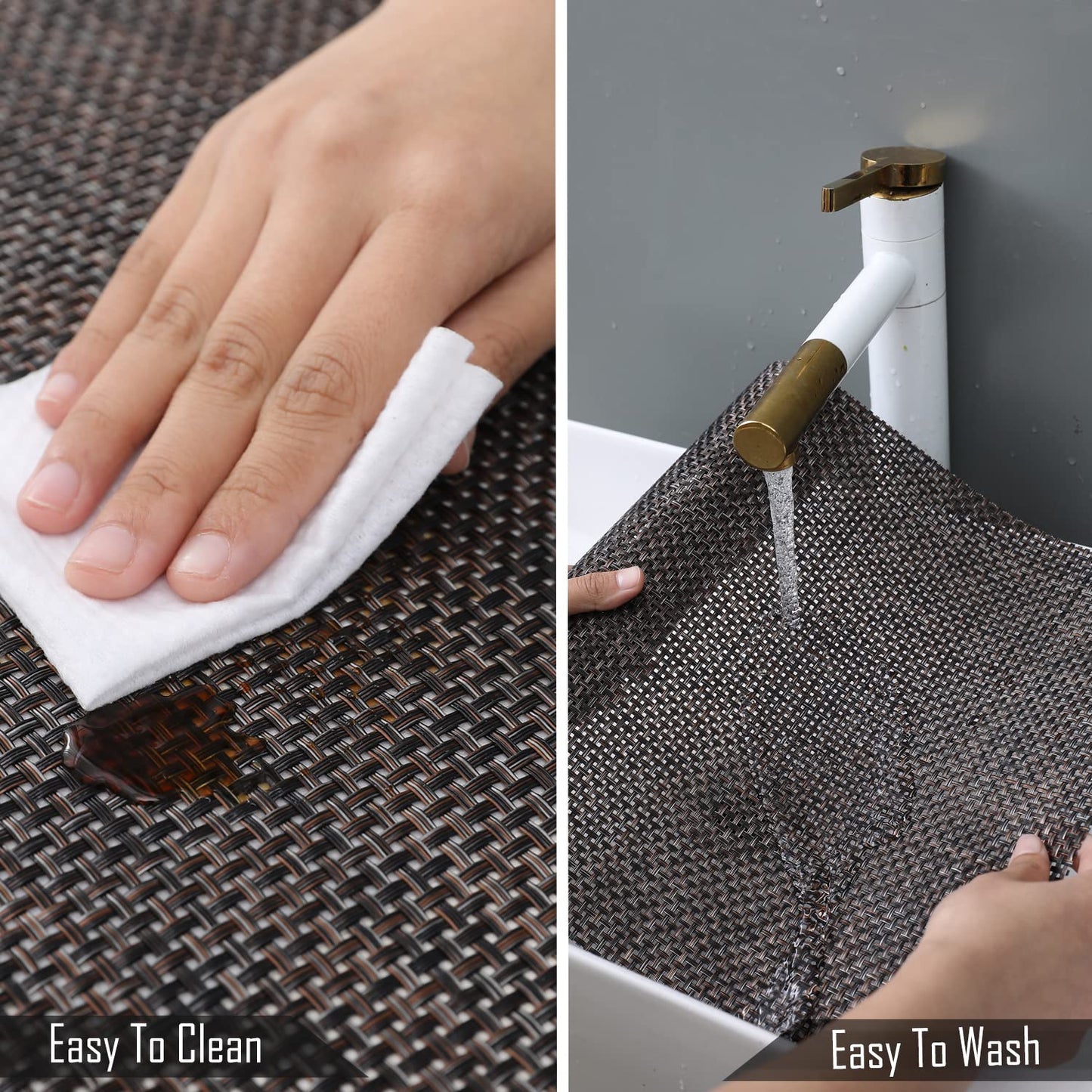 Easy To Clean

Easy To Wash