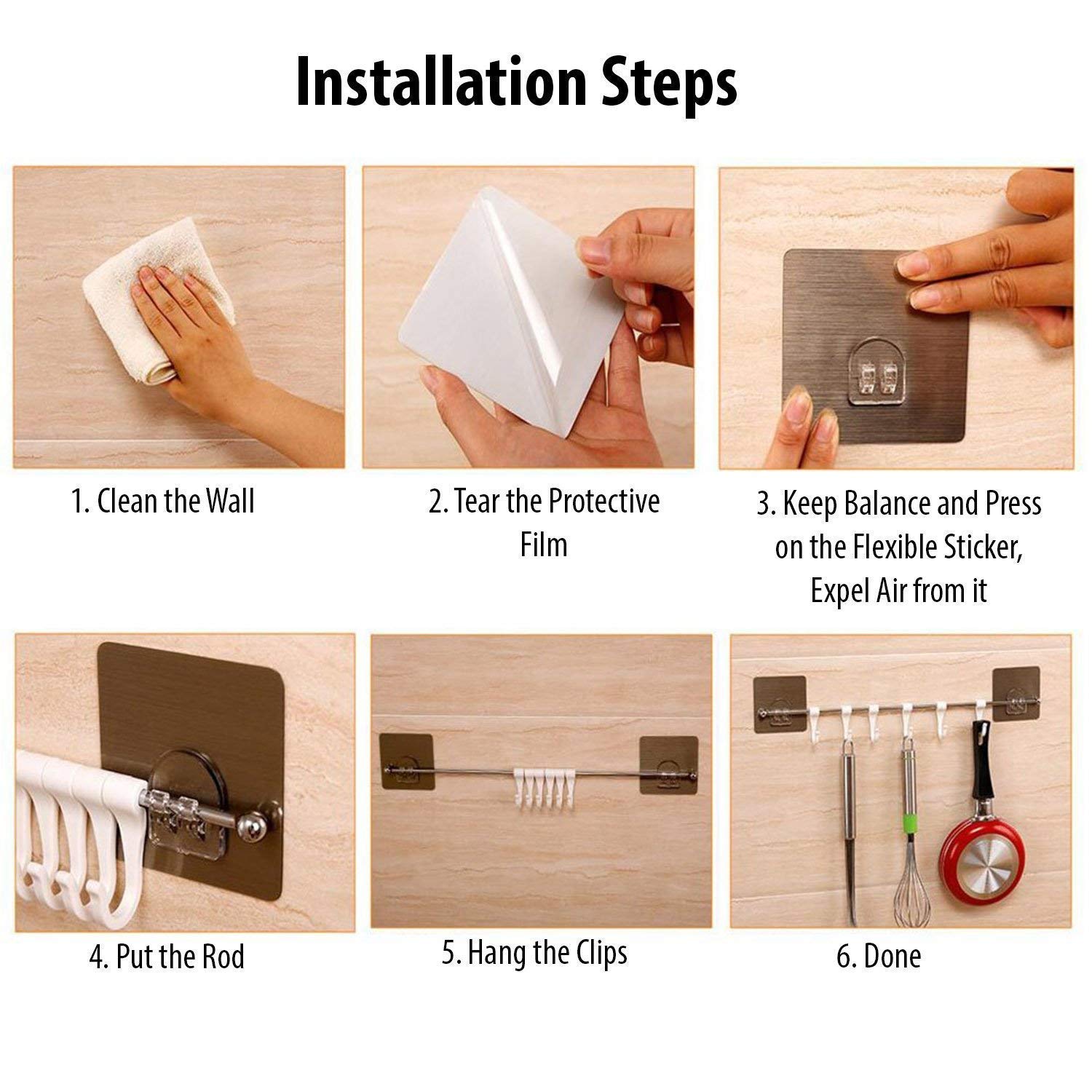 Installation Steps

1. Clean the Wall

2. Tear the Protective Film

3. Keep Balance and Press on the Flexible Sticker, Expel Air from it

4. Put the Rod

5. Hang the Clips

6. Done