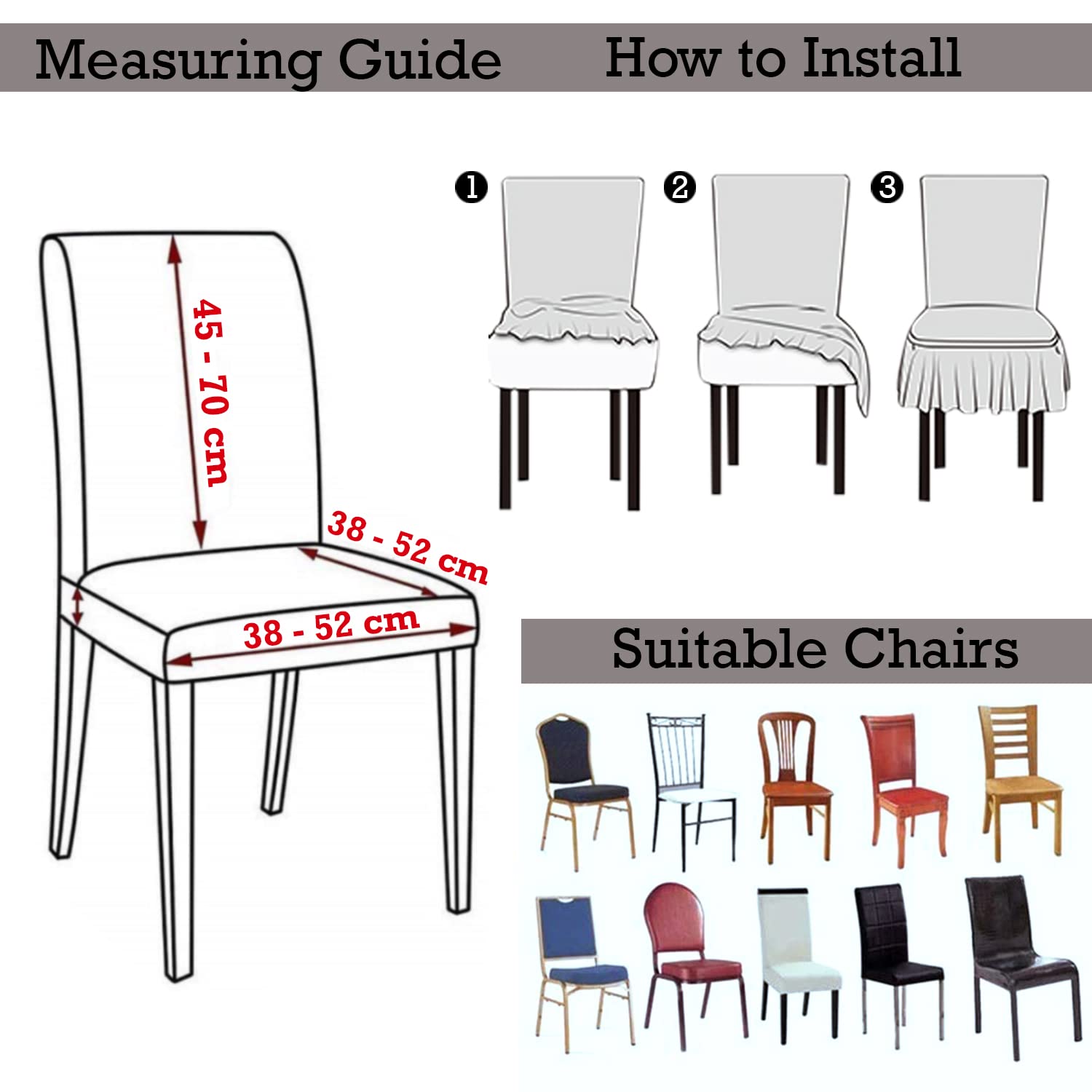 Measuring Guide

How to Install

45 - 70 cm

38 - 52 cm

38 - 52 cm

1

2

3

Suitable Chairs