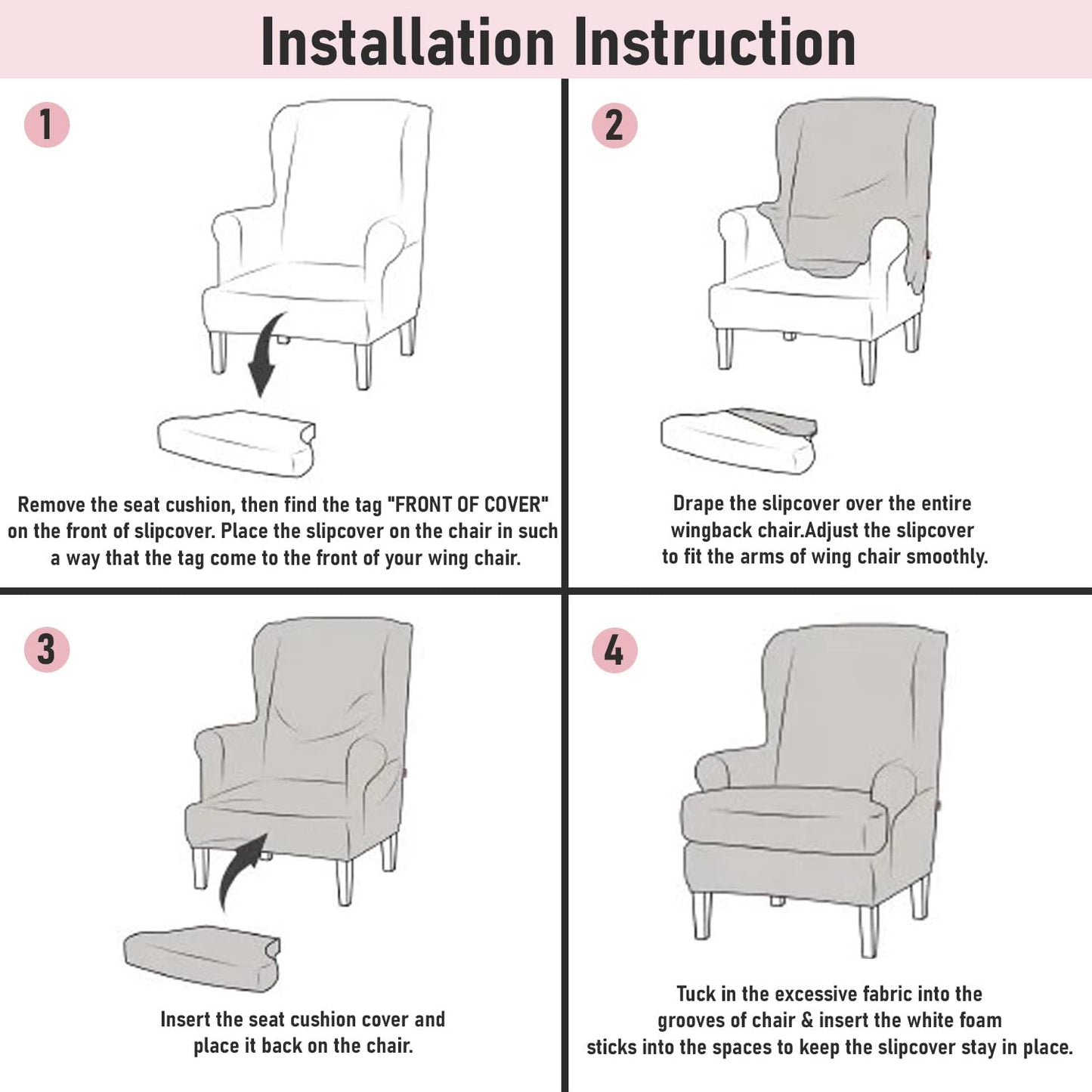 Installation Instruction

1

Remove the seat cushion, then find the tag "FRONT OF COVER" on the front of slipcover. Place the slipcover on the chair in such a way that the tag come to the front of your wing chair.

2

Drape the slipcover over the entire wingback chair.Adjust the slipcover to fit the arms of wing chair smoothly.

3

Insert the seat cushion cover and place it back on the chair.

4

Tuck in the excessive fabric into the grooves of chair & insert the white foam sticks into the spaces to keep the slipcover stay in place.