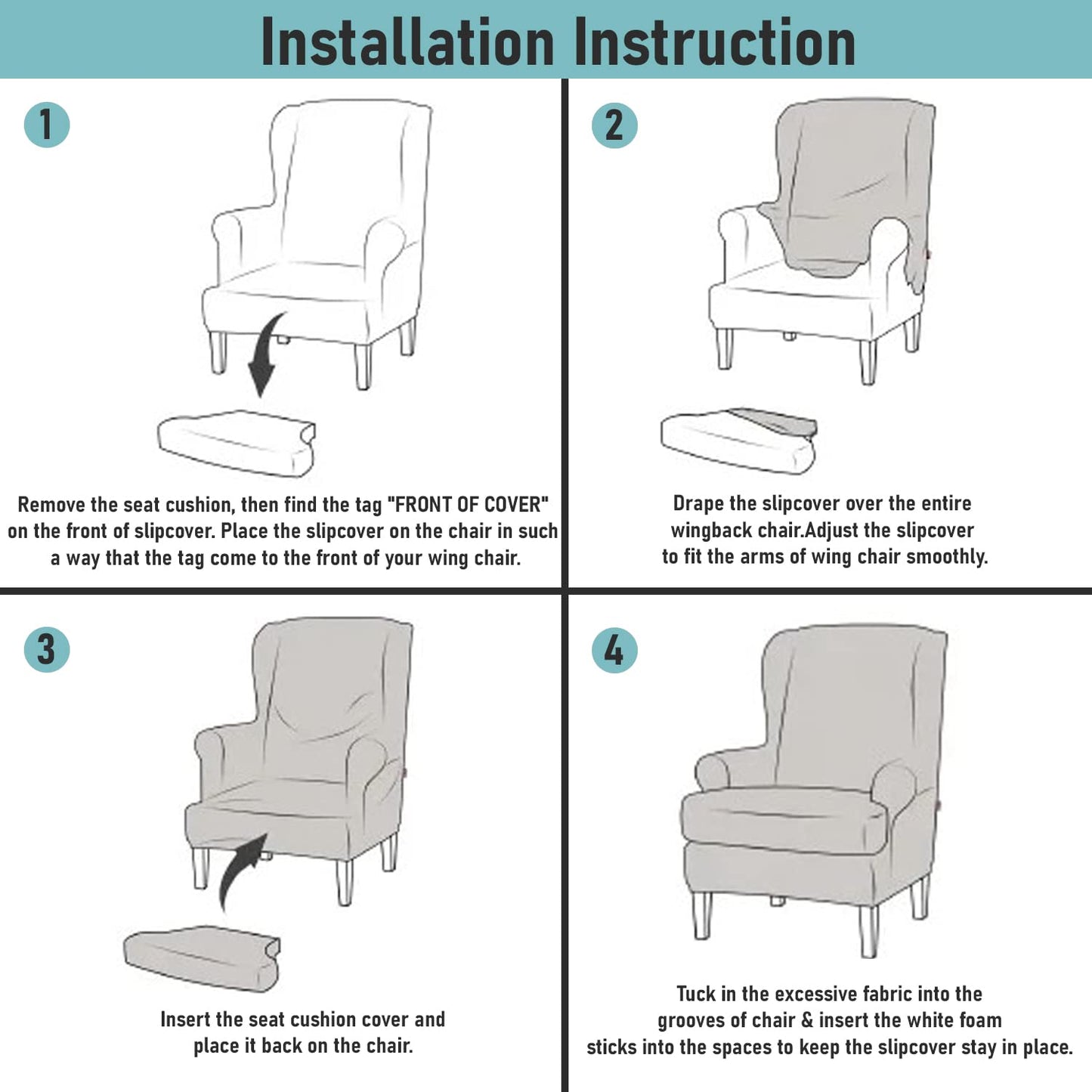 Installation Instruction

1

Remove the seat cushion, then find the tag "FRONT OF COVER" on the front of slipcover. Place the slipcover on the chair in such a way that the tag come to the front of your wing chair.

2

Drape the slipcover over the entire wingback chair.Adjust the slipcover to fit the arms of wing chair smoothly.

3

Insert the seat cushion cover and place it back on the chair.

4

Tuck in the excessive fabric into the grooves of chair & insert the white foam sticks into the spaces to keep the slipcover stay in place.