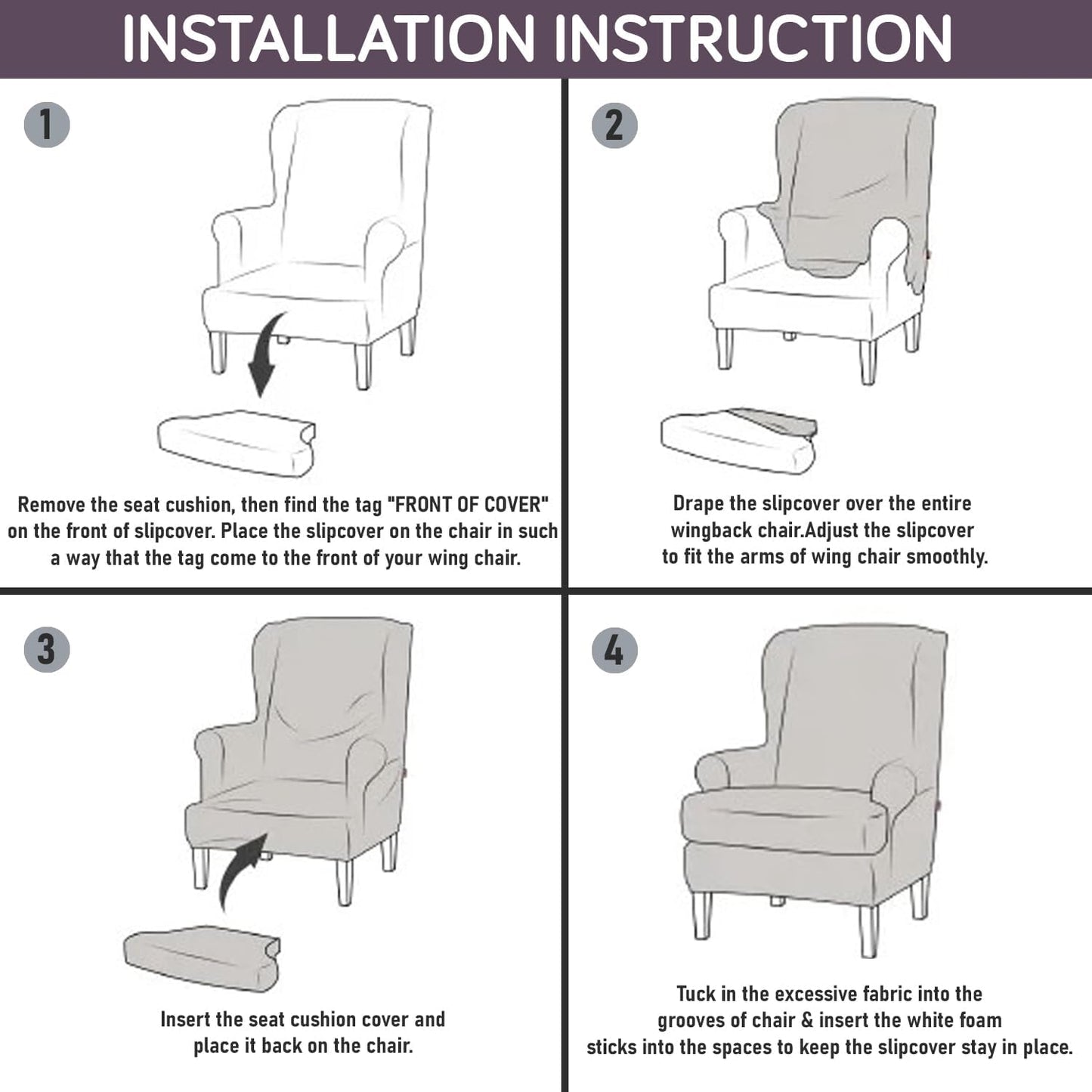 INSTALLATION INSTRUCTION

1

Remove the seat cushion, then find the tag "FRONT OF COVER" on the front of slipcover. Place the slipcover on the chair in such a way that the tag come to the front of your wing chair.

2

Drape the slipcover over the entire wingback chair.Adjust the slipcover to fit the arms of wing chair smoothly.

3

Insert the seat cushion cover and place it back on the chair.

4

Tuck in the excessive fabric into the grooves of chair & insert the white foam sticks into the spaces to keep the slipcover stay in place.