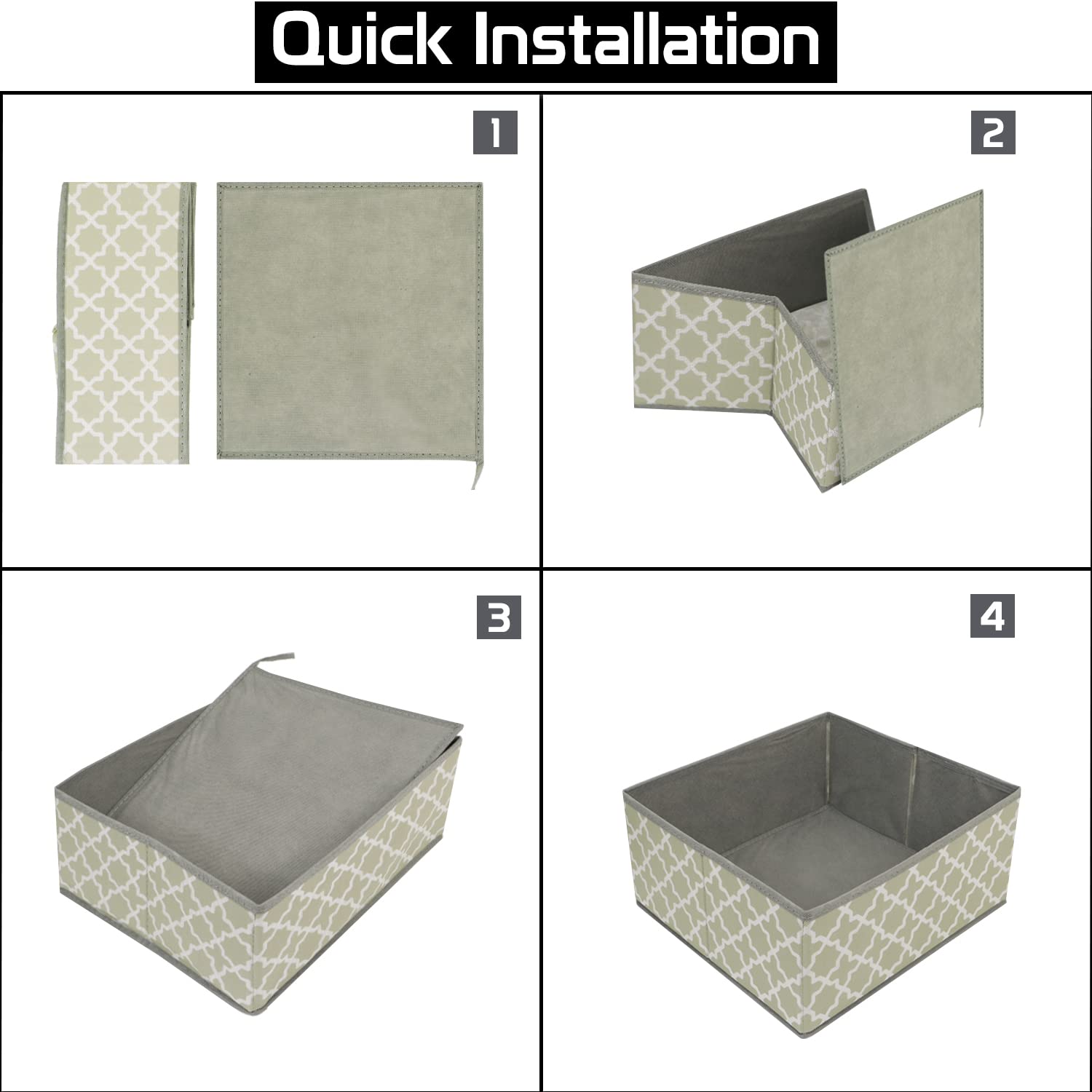 Quick Installation

1

2

3

4