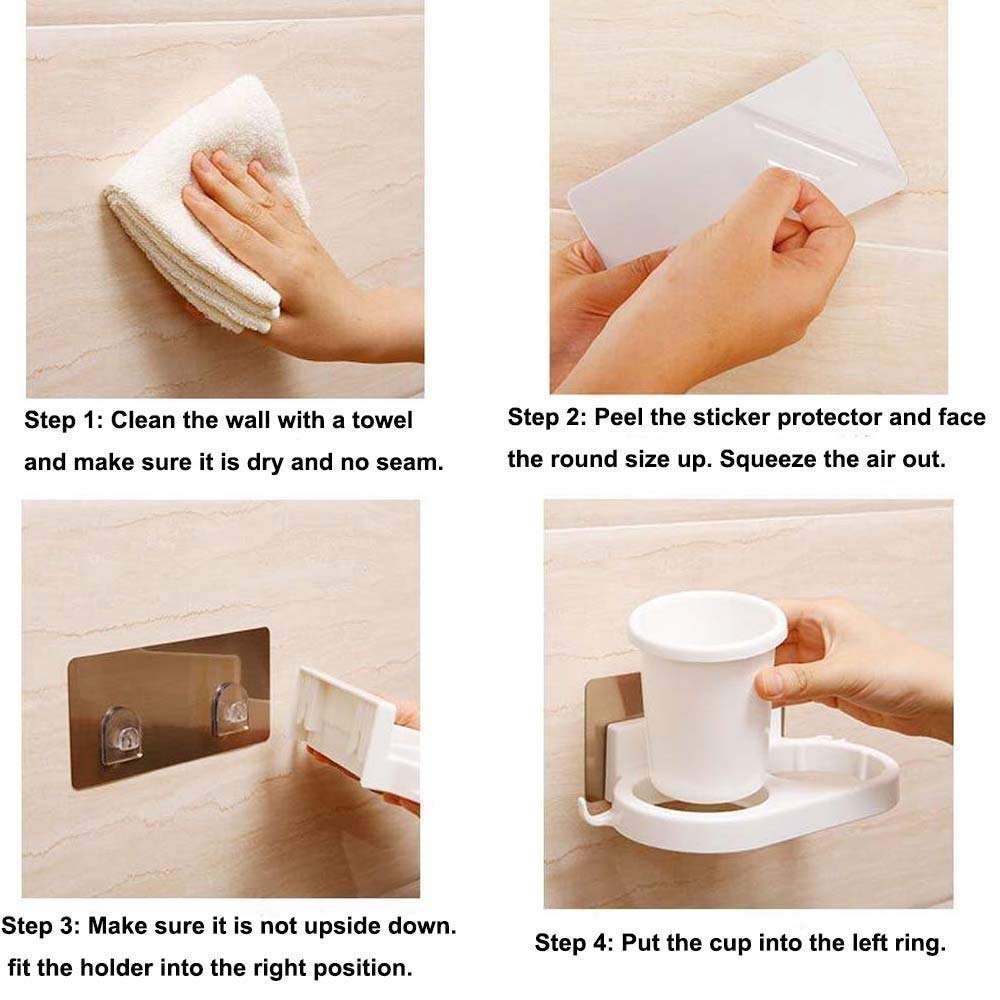 Step 1: Clean the wall with a towel and make sure it is dry and no seam.

Step 2: Peel the sticker protector and face the round size up. Squeeze the air out.

Step 3: Make sure it is not upside down. fit the holder into the right position.

Step 4: Put the cup into the left ring.