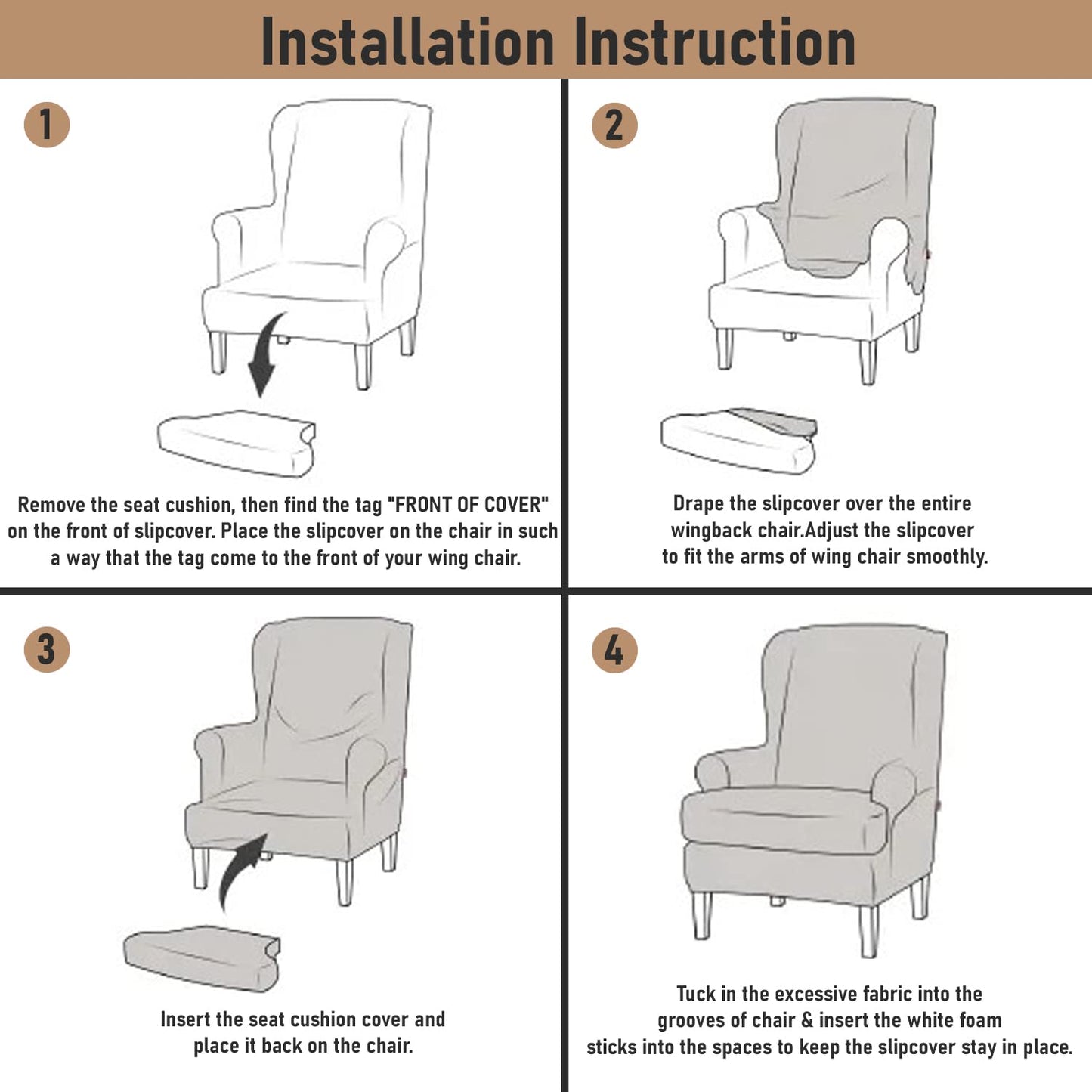 Installation Instruction

1

Remove the seat cushion, then find the tag "FRONT OF COVER" on the front of slipcover. Place the slipcover on the chair in such a way that the tag come to the front of your wing chair.

2

Drape the slipcover over the entire wingback chair.Adjust the slipcover to fit the arms of wing chair smoothly.

3

Insert the seat cushion cover and place it back on the chair.

4

Tuck in the excessive fabric into the grooves of chair & insert the white foam sticks into the spaces to keep the slipcover stay in place.