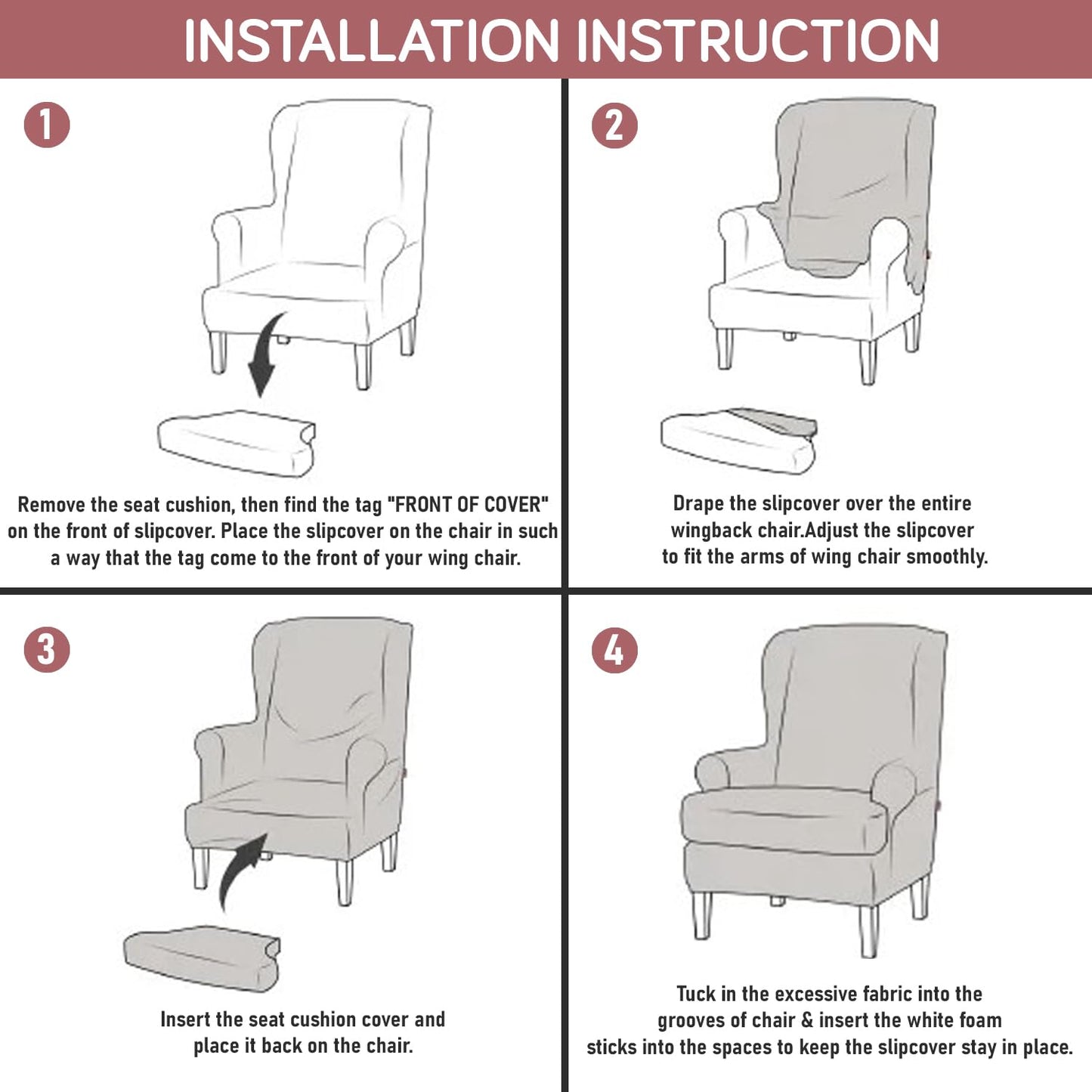 INSTALLATION INSTRUCTION

1

Remove the seat cushion, then find the tag "FRONT OF COVER" on the front of slipcover. Place the slipcover on the chair in such a way that the tag come to the front of your wing chair.

2

Drape the slipcover over the entire wingback chair.Adjust the slipcover to fit the arms of wing chair smoothly.

3

Insert the seat cushion cover and place it back on the chair.

4

Tuck in the excessive fabric into the grooves of chair & insert the white foam sticks into the spaces to keep the slipcover stay in place.