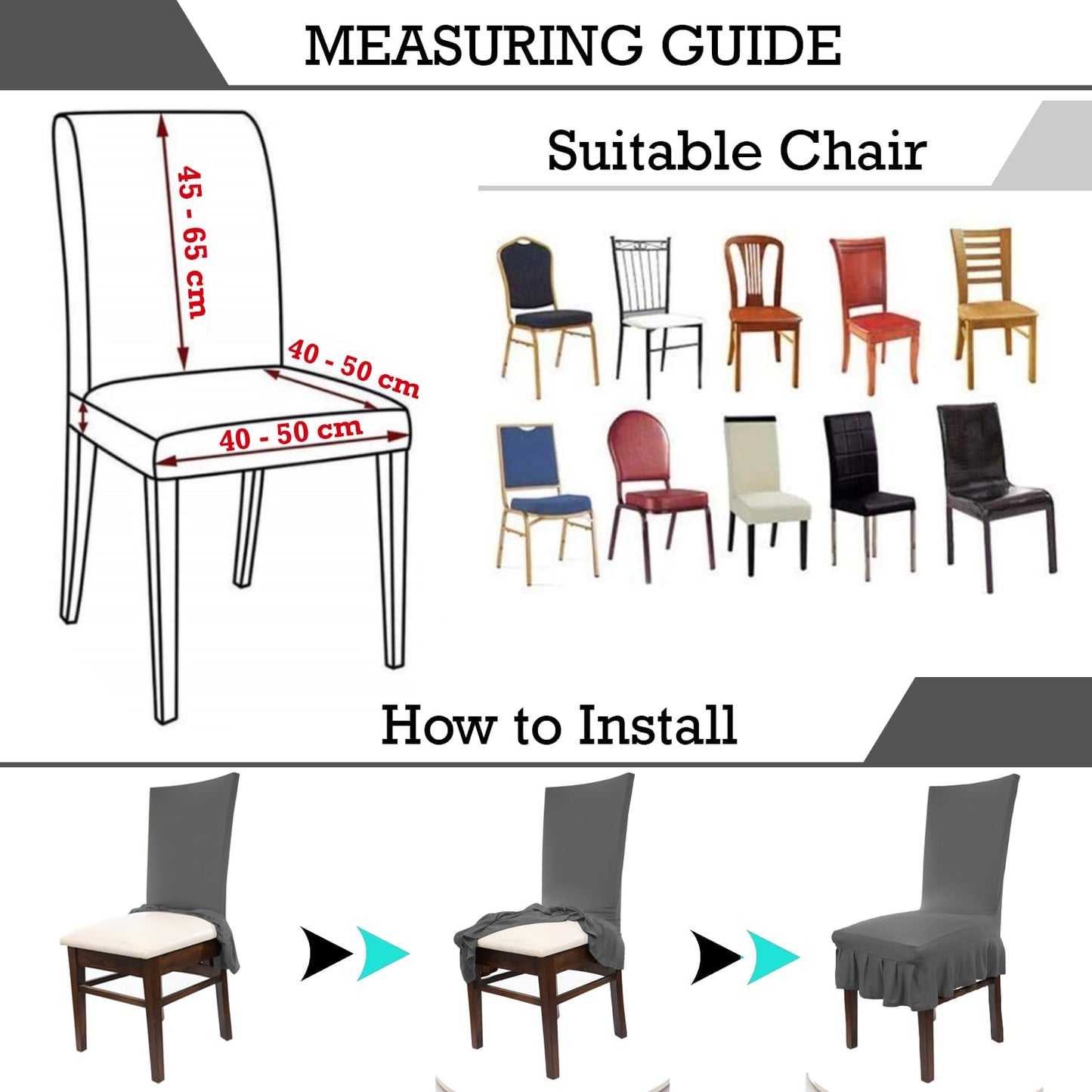 MEASURING GUIDE

45 - 65 cm

40 - 50 cm

40 - 50 cm

Suitable Chair

How to Install