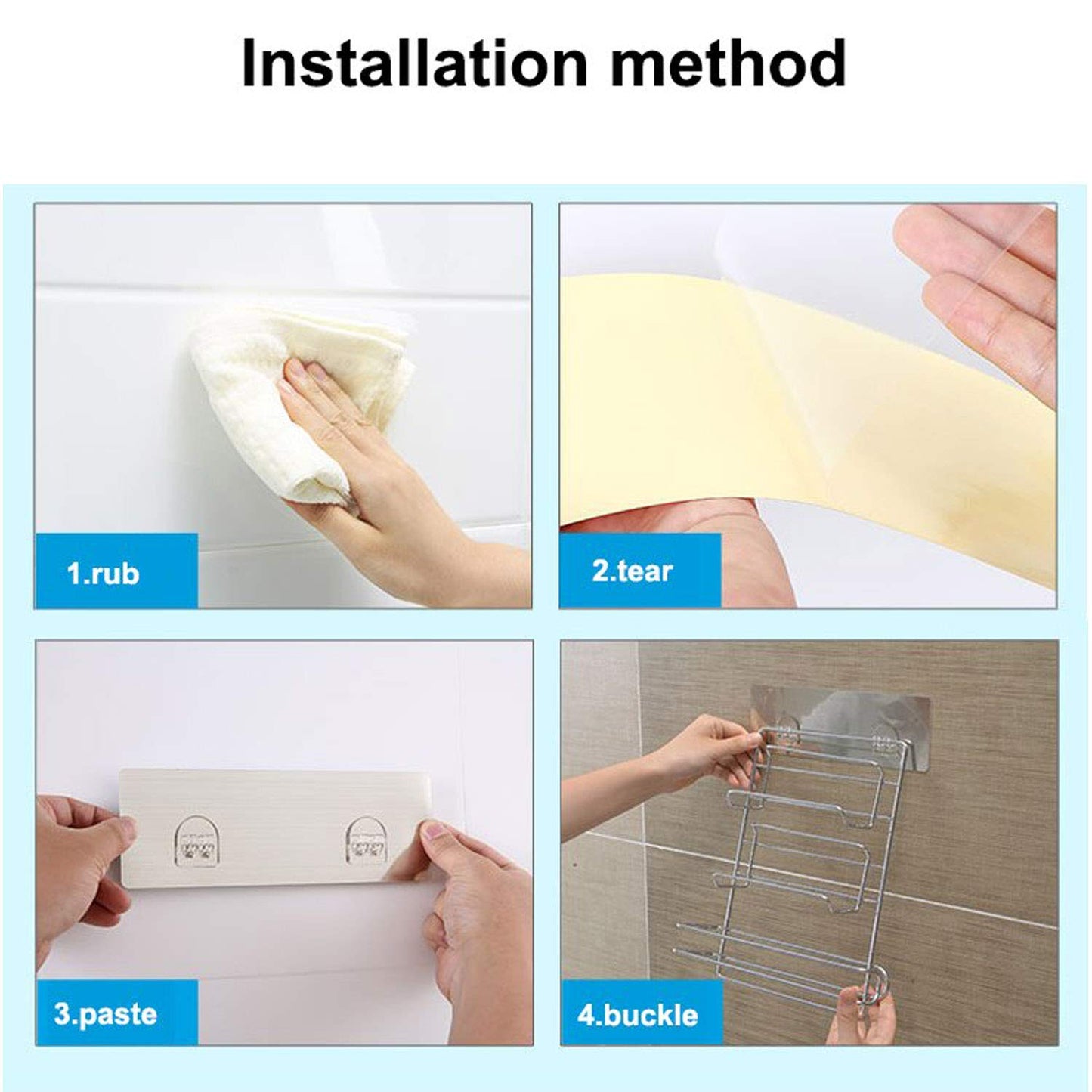 Installation method

1.rub

2.tear

3.paste

4.buckle