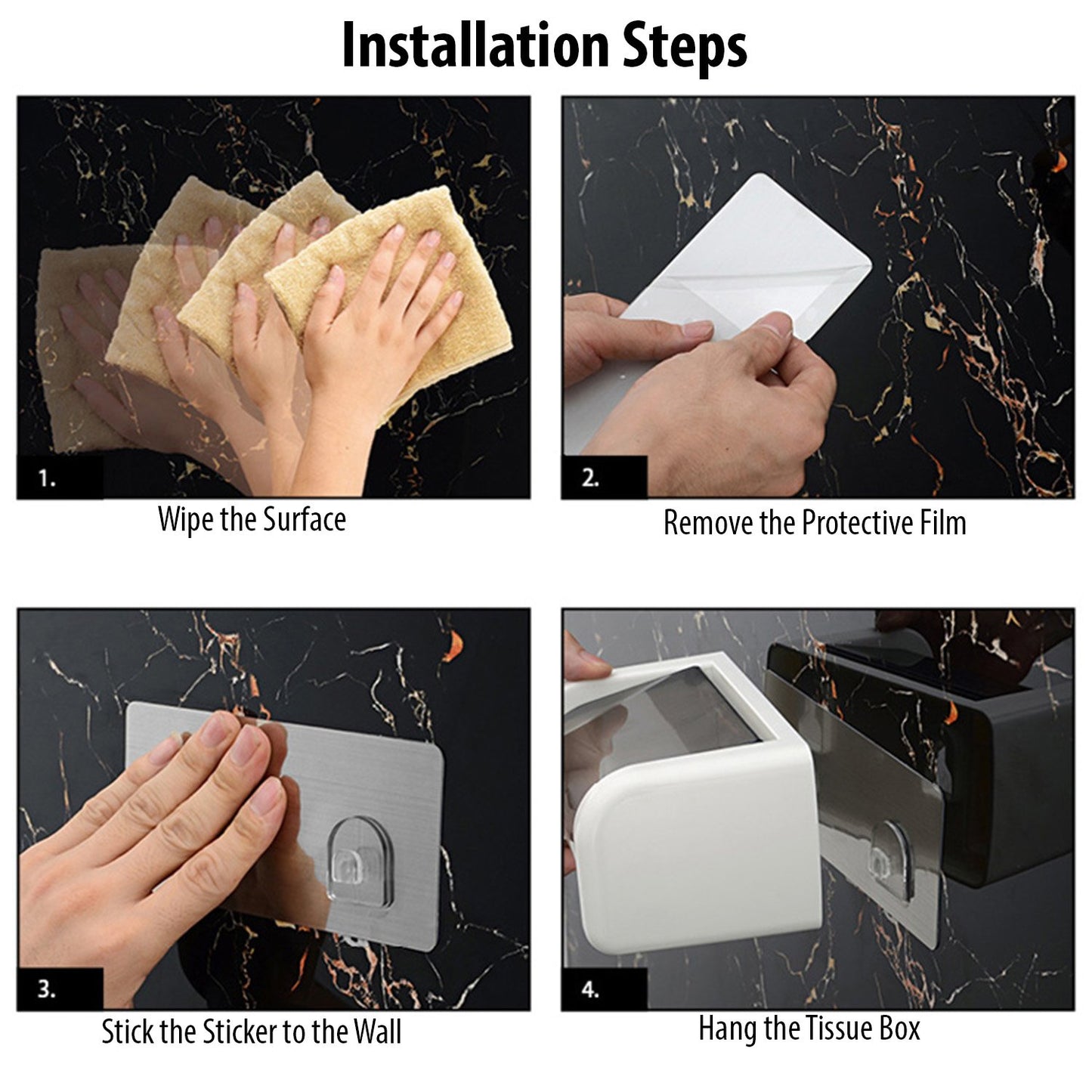 Installation Steps

1.

Wipe the Surface

2.

Remove the Protective Film

3.

Stick the Sticker to the Wall

4.

Hang the Tissue Box