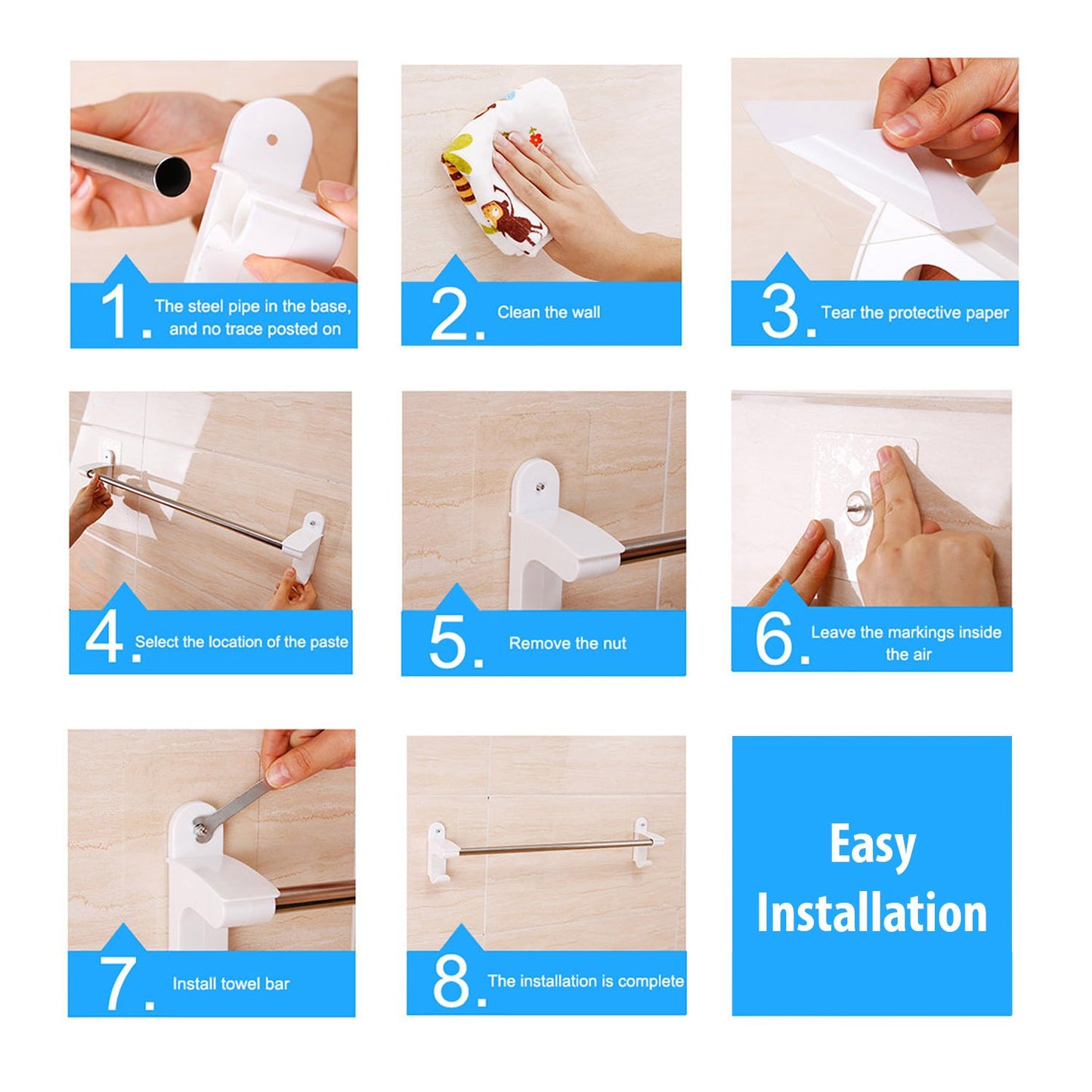 1. The steel pipe in the base, and no trace posted on

2. Clean the wall

3. Tear the protective paper

4. Select the location of the paste

5. Remove the nut

6. Leave the markings inside the air

7. Install towel bar

8. The installation is complete

Easy Installation