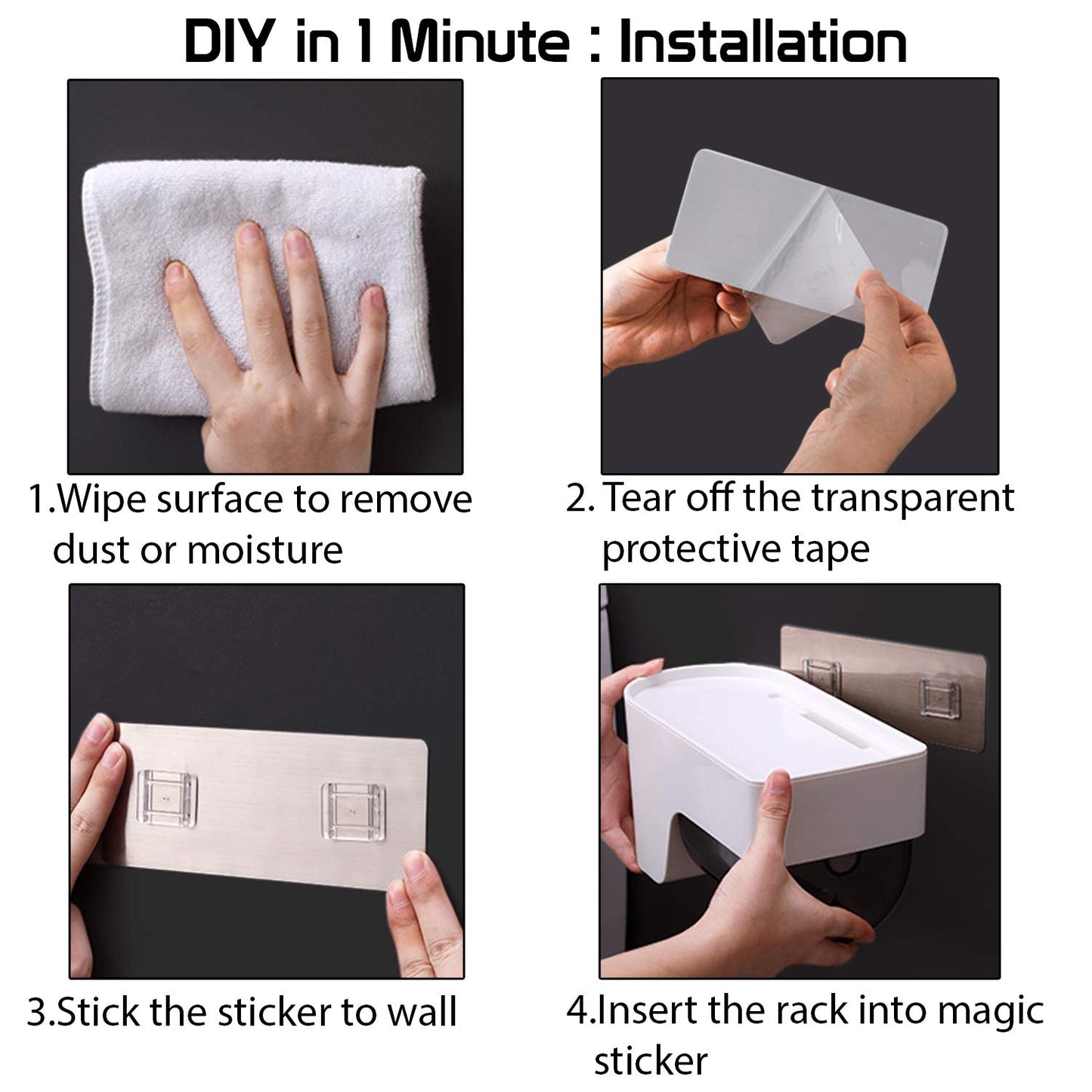 DIY in 1 Minute : Installation

1.Wipe surface to remove dust or moisture

2. Tear off the transparent protective tape

3.Stick the sticker to wall

4.Insert the rack into magic sticker