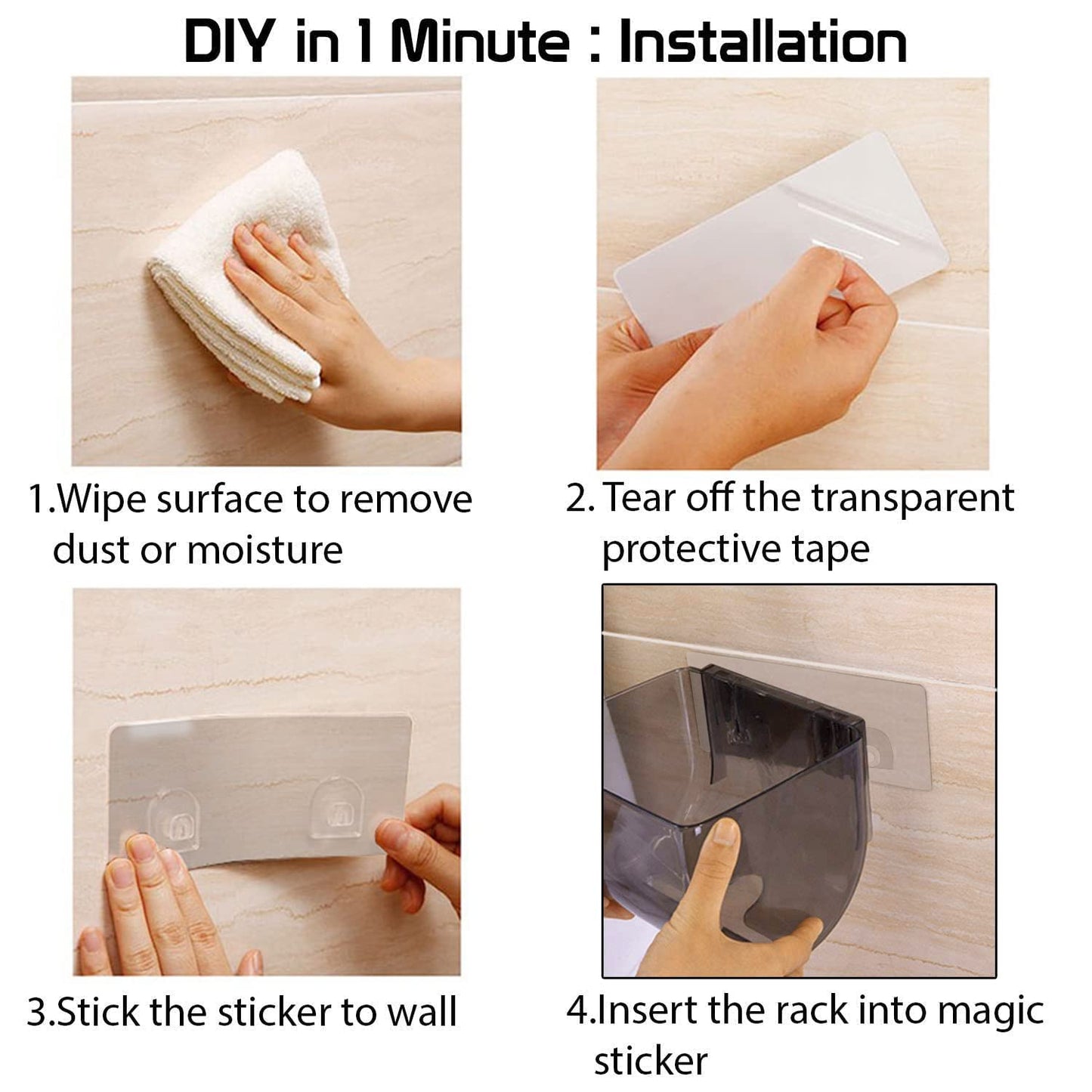 DIY in 1 Minute : Installation

1.Wipe surface to remove dust or moisture

2. Tear off the transparent protective tape

3.Stick the sticker to wall

4.Insert the rack into magic sticker