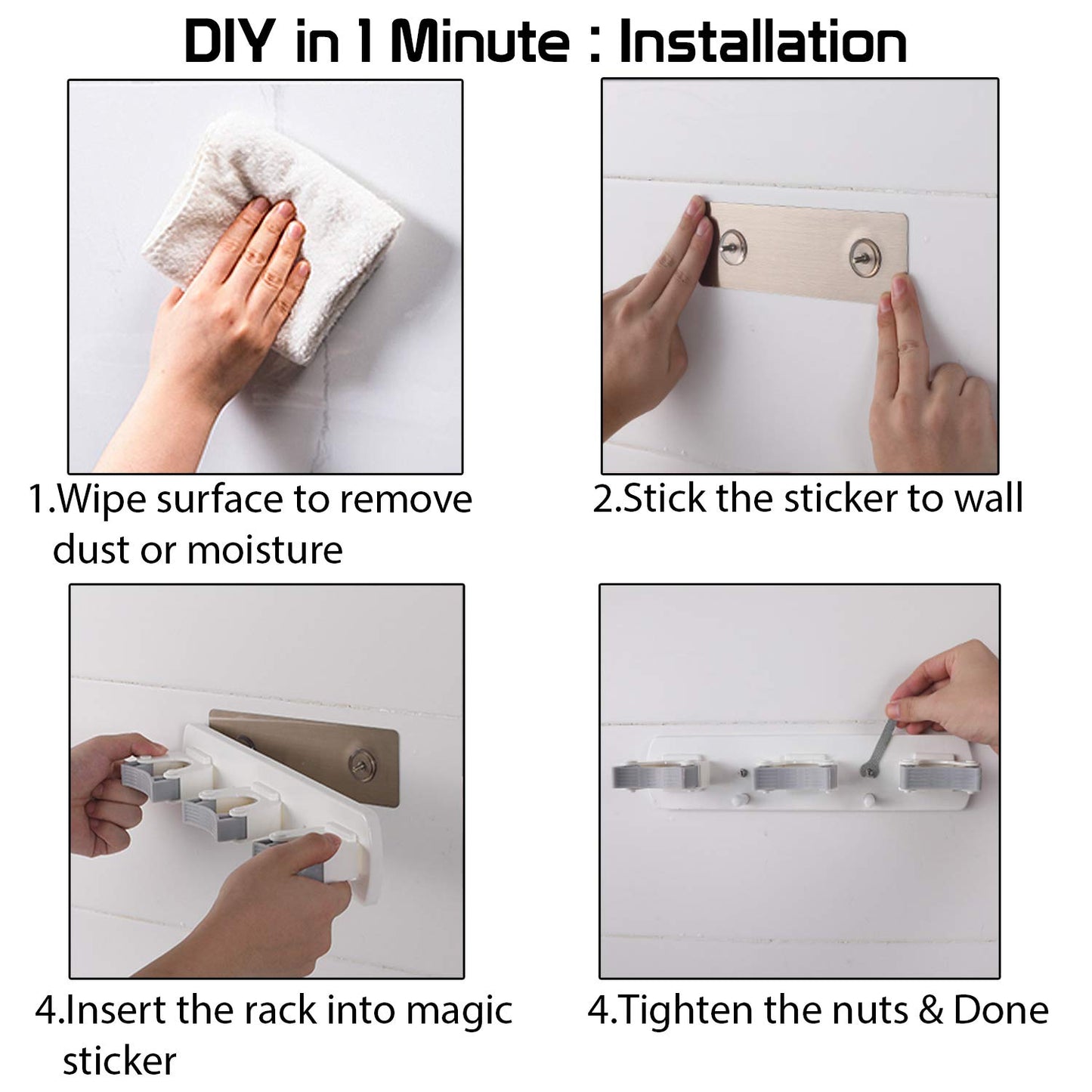 DIY in 1 Minute : Installation

1.Wipe surface to remove dust or moisture

2.Stick the sticker to wall

4.Insert the rack into magic sticker

4.Tighten the nuts & Done