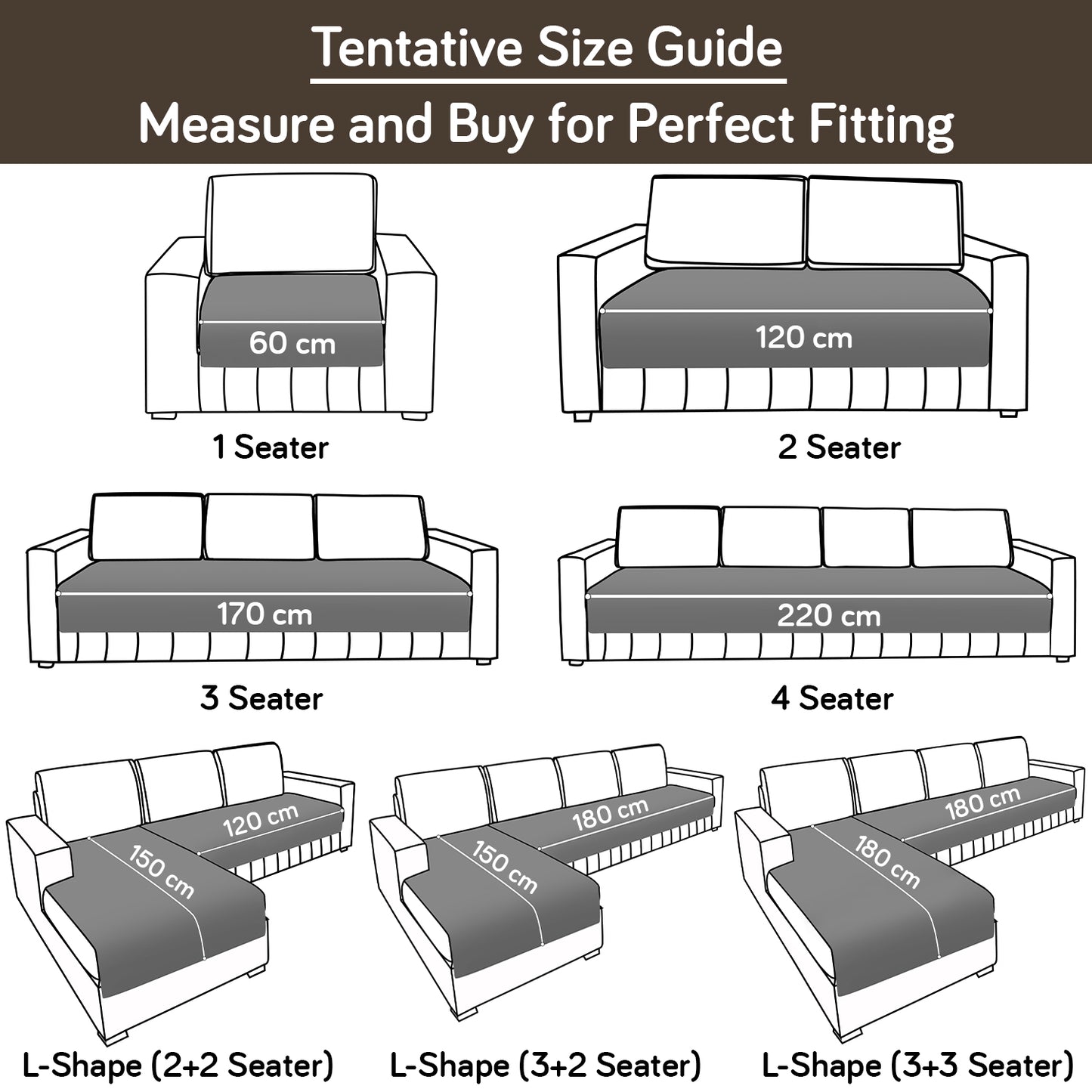 Tentative Size Guide
Measure and Buy for Perfect Fitting

60 cm
1 Seater

120 cm
2 Seater

170 cm
3 Seater

220 cm
4 Seater

120 cm
150 cm
L-Shape (2+2 Seater)

180 cm
150 cm
L-Shape (3+2 Seater)

180 cm
180 cm
L-Shape (3+3 Seater)