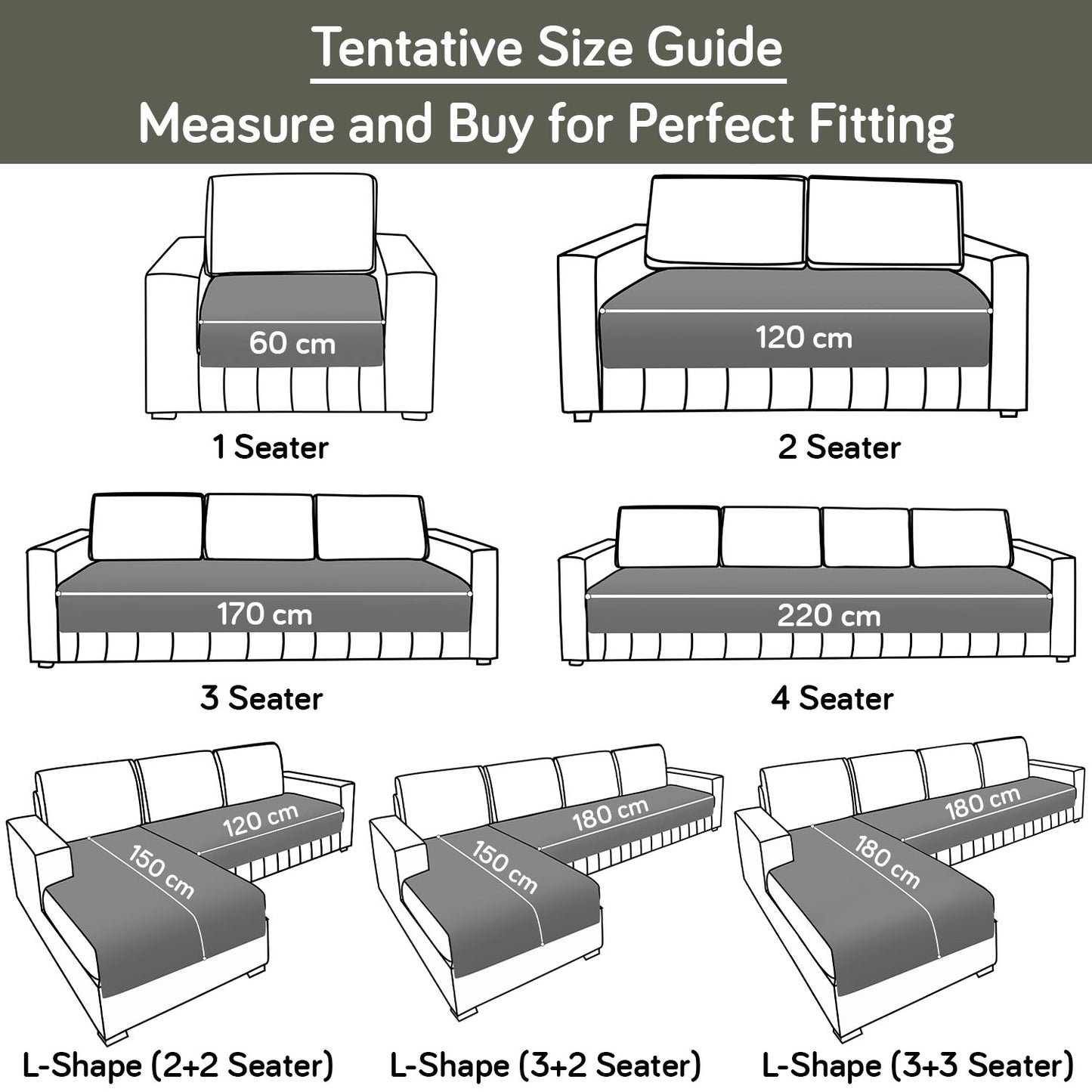 Tentative Size Guide
Measure and Buy for Perfect Fitting

60 cm
1 Seater

120 cm
2 Seater

170 cm
3 Seater

220 cm
4 Seater

120 cm
150 cm
L-Shape (2+2 Seater)

180 cm
150 cm
L-Shape (3+2 Seater)

180 cm
180 cm
L-Shape (3+3 Seater)