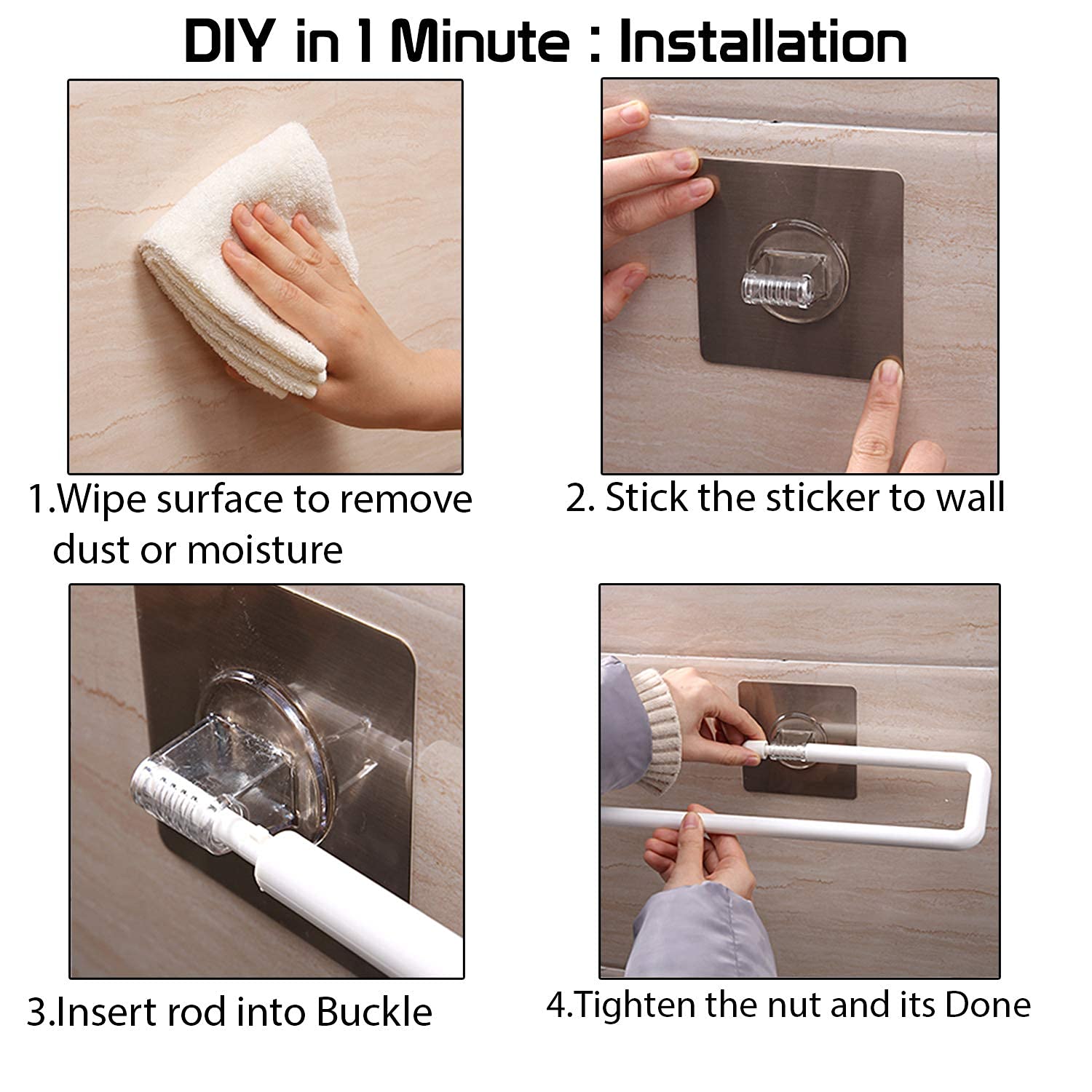 DIY in 1 Minute : Installation

1.Wipe surface to remove dust or moisture

2. Stick the sticker to wall

3.Insert rod into Buckle

4.Tighten the nut and its Done