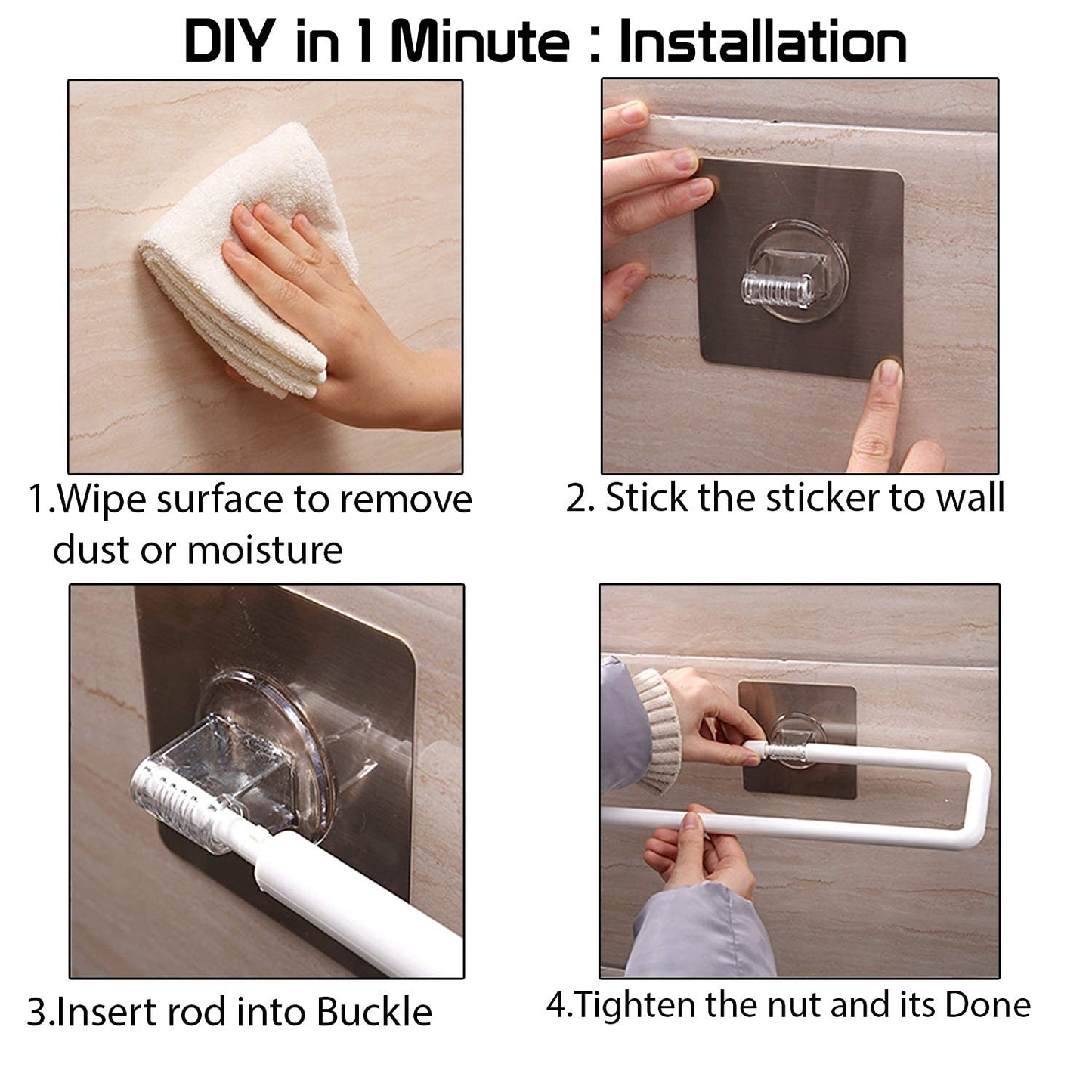 DIY in 1 Minute : Installation

1.Wipe surface to remove dust or moisture

2. Stick the sticker to wall

3.Insert rod into Buckle

4.Tighten the nut and its Done