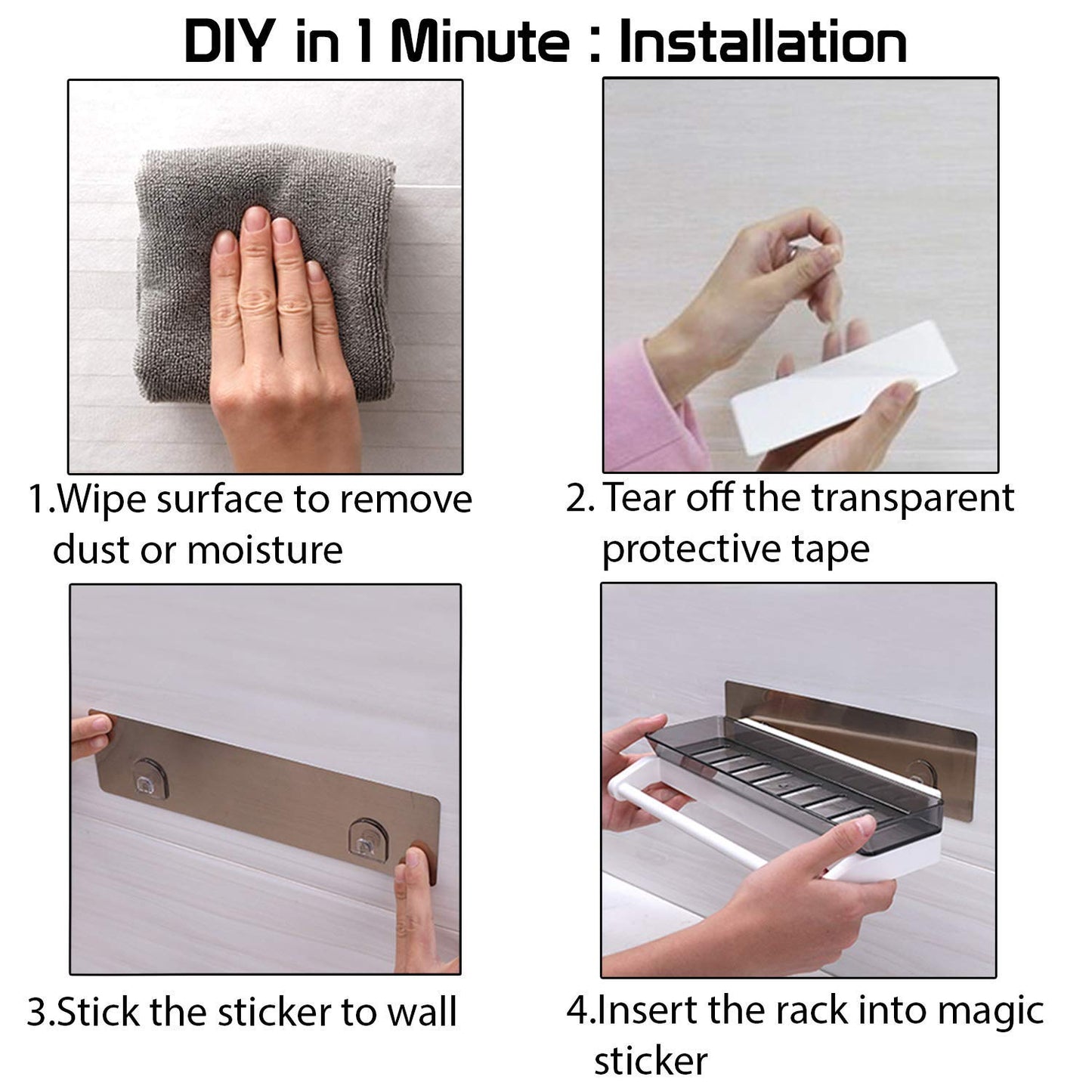 DIY in 1 Minute : Installation

1.Wipe surface to remove dust or moisture

2. Tear off the transparent protective tape

3.Stick the sticker to wall

4.Insert the rack into magic sticker