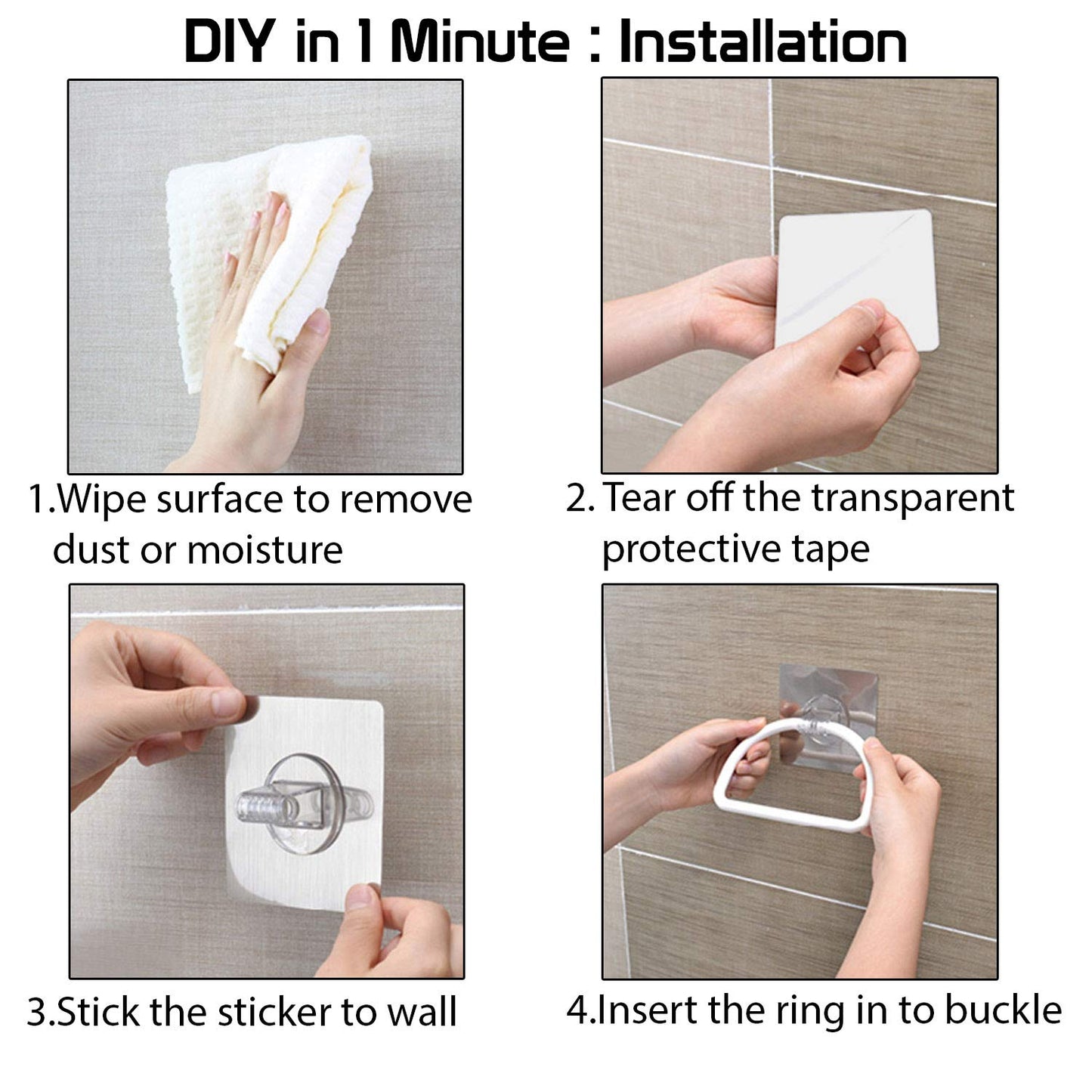 DIY in 1 Minute : Installation

1.Wipe surface to remove dust or moisture

2. Tear off the transparent protective tape

3.Stick the sticker to wall

4.Insert the ring in to buckle