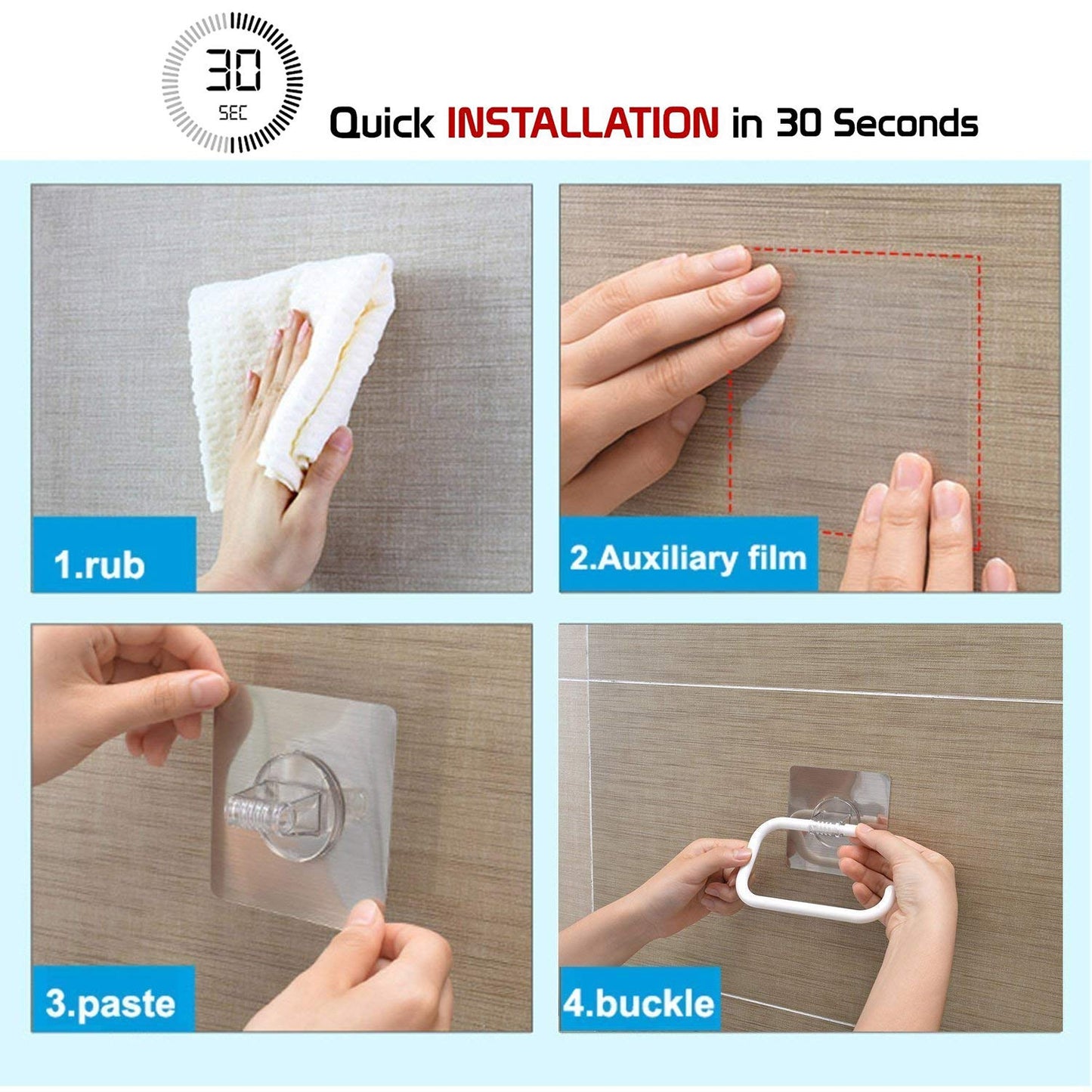 30
SEC

Quick INSTALLATION in 30 Seconds

1.rub

2.Auxiliary film

3.paste

4.buckle