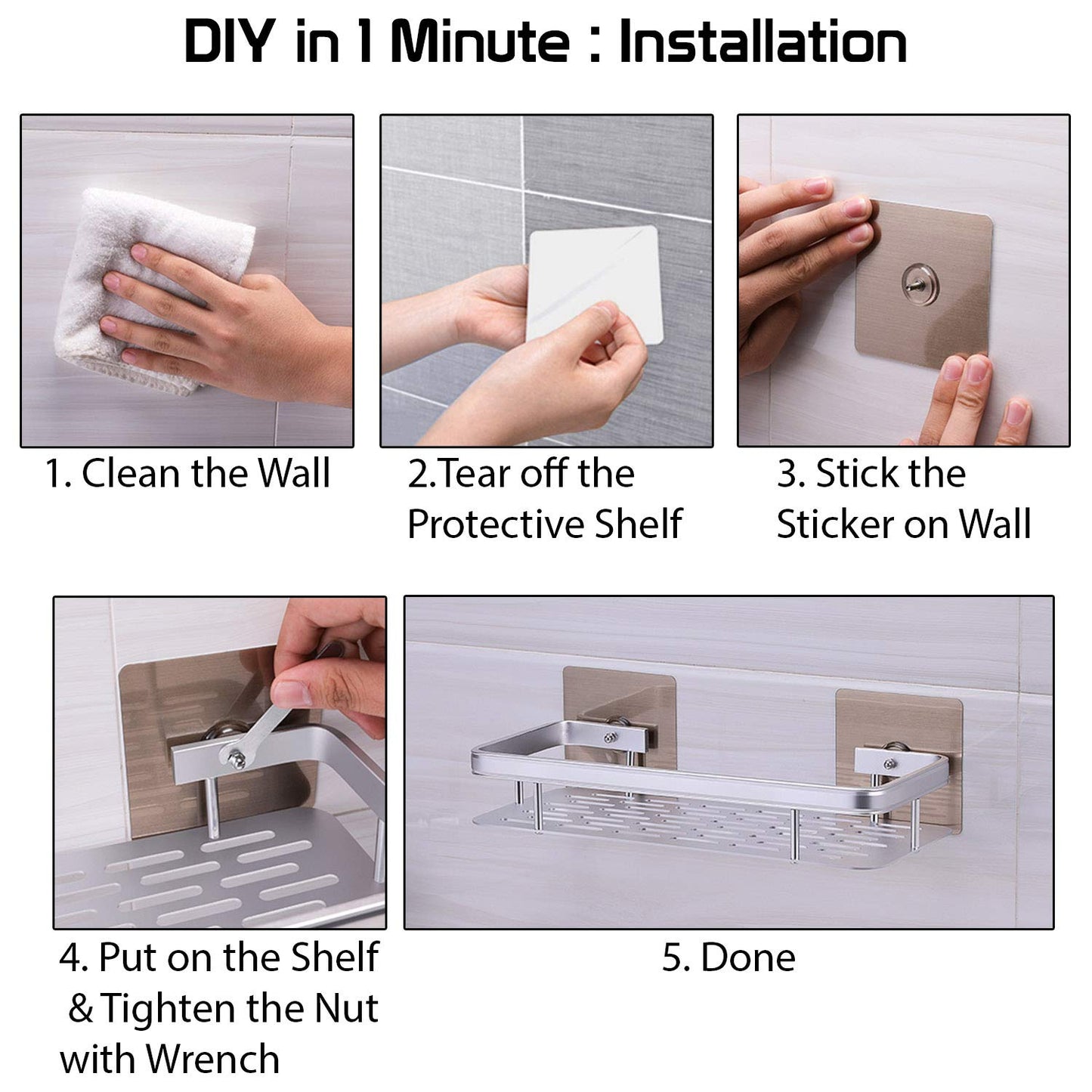 DIY in 1 Minute : Installation

1. Clean the Wall

2.Tear off the Protective Shelf

3. Stick the Sticker on Wall

4. Put on the Shelf & Tighten the Nut with Wrench

5. Done