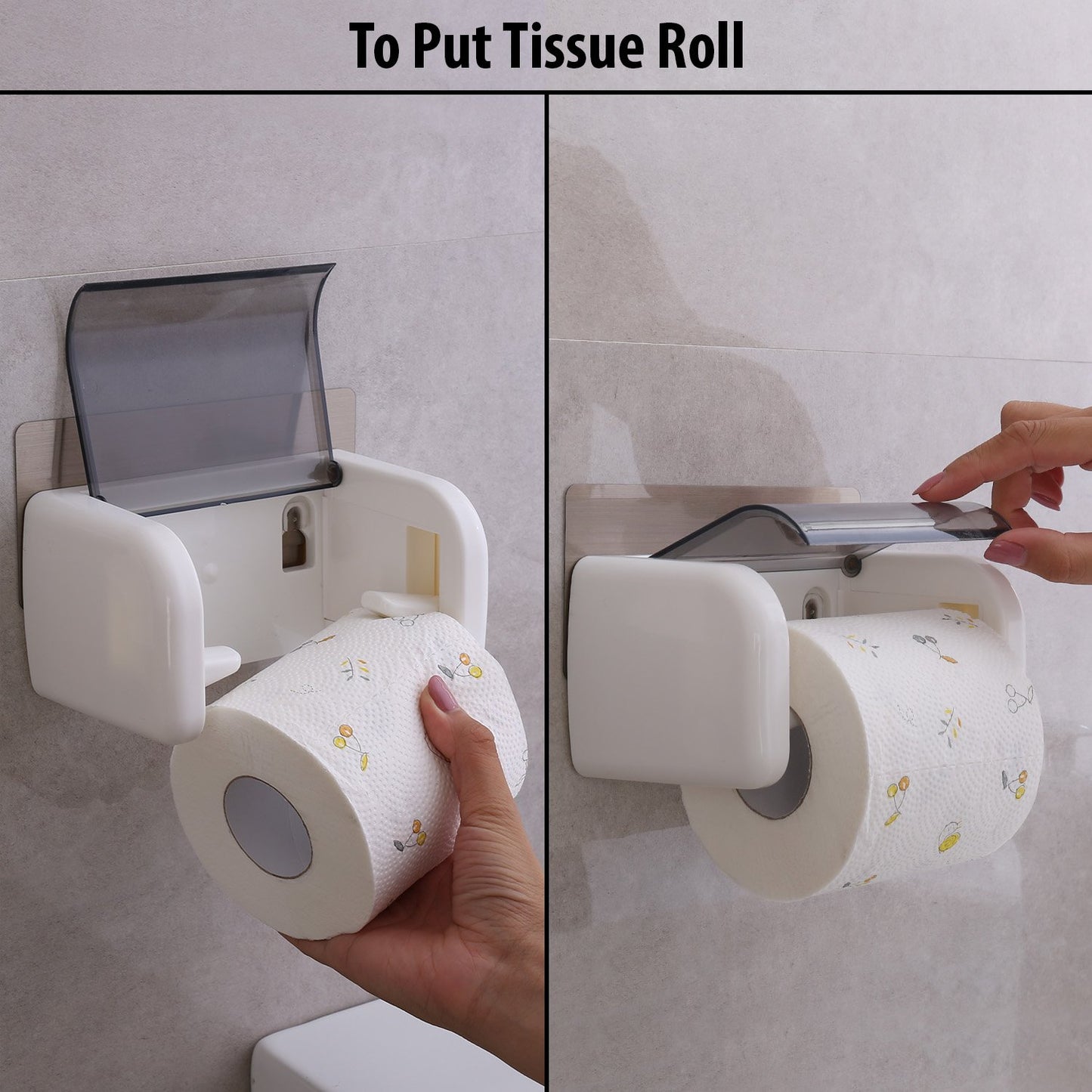 To Put Tissue Roll